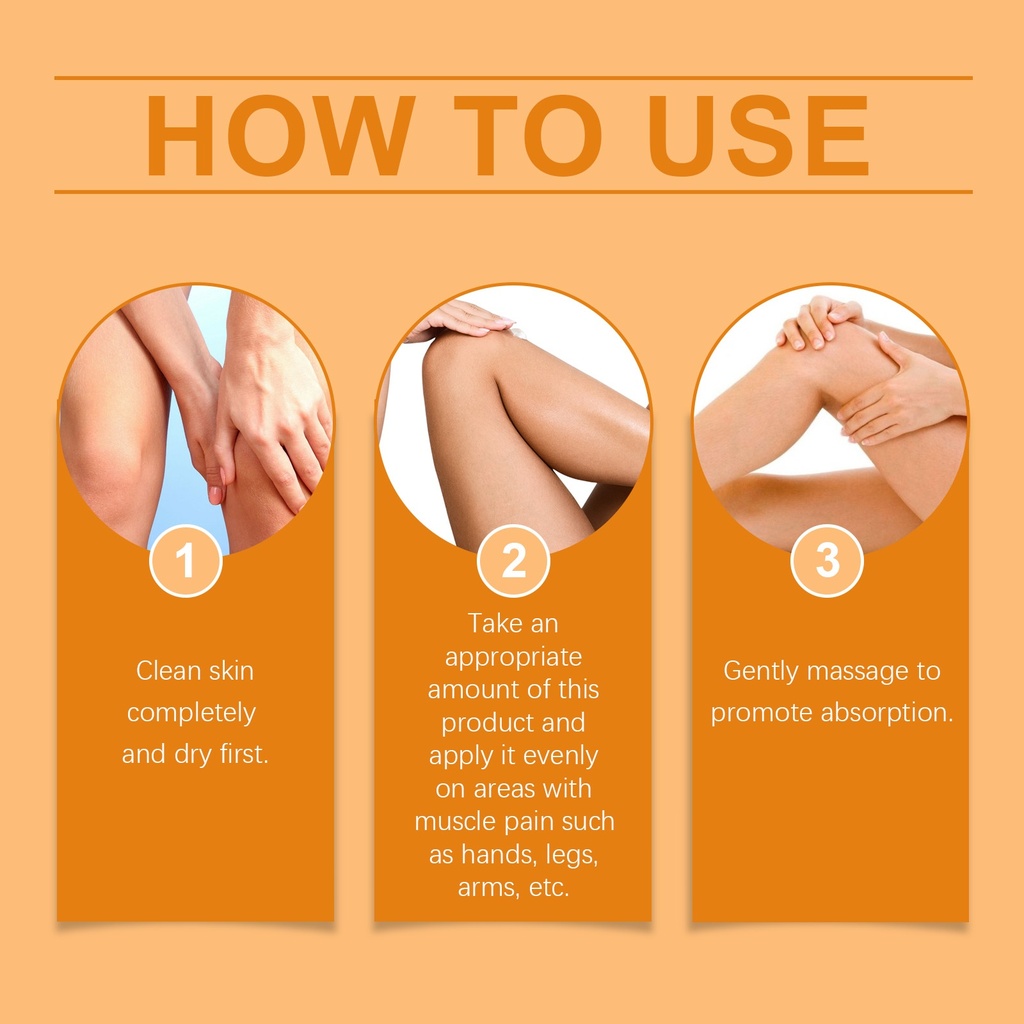 HOW TO USE

1

Clean skin completely and dry first.

2

Take an appropriate amount of this product and apply it evenly on areas with muscle pain such as hands, legs, arms, etc.

3

Gently massage to promote absorption.