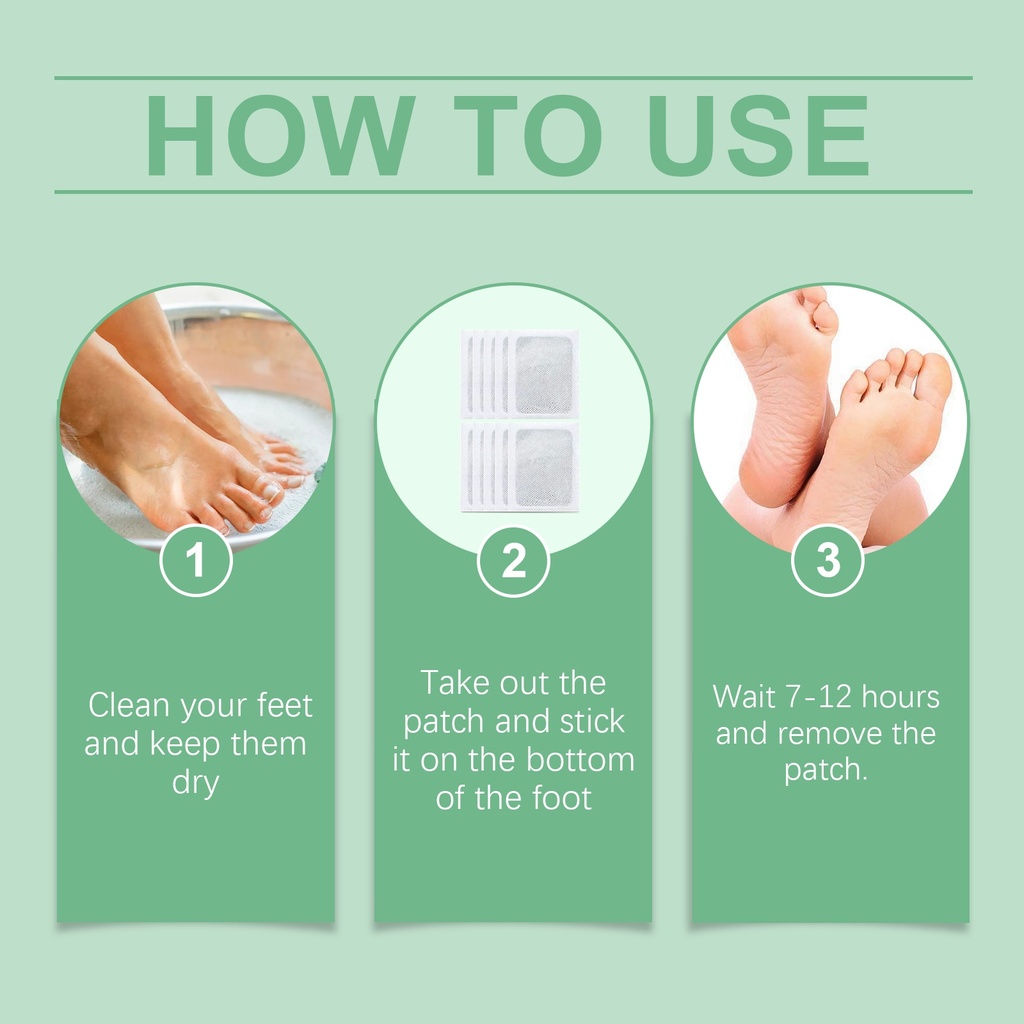 HOW TO USE

1

Clean your feet and keep them dry

2

Take out the patch and stick it on the bottom of the foot

3

Wait 7-12 hours and remove the patch.