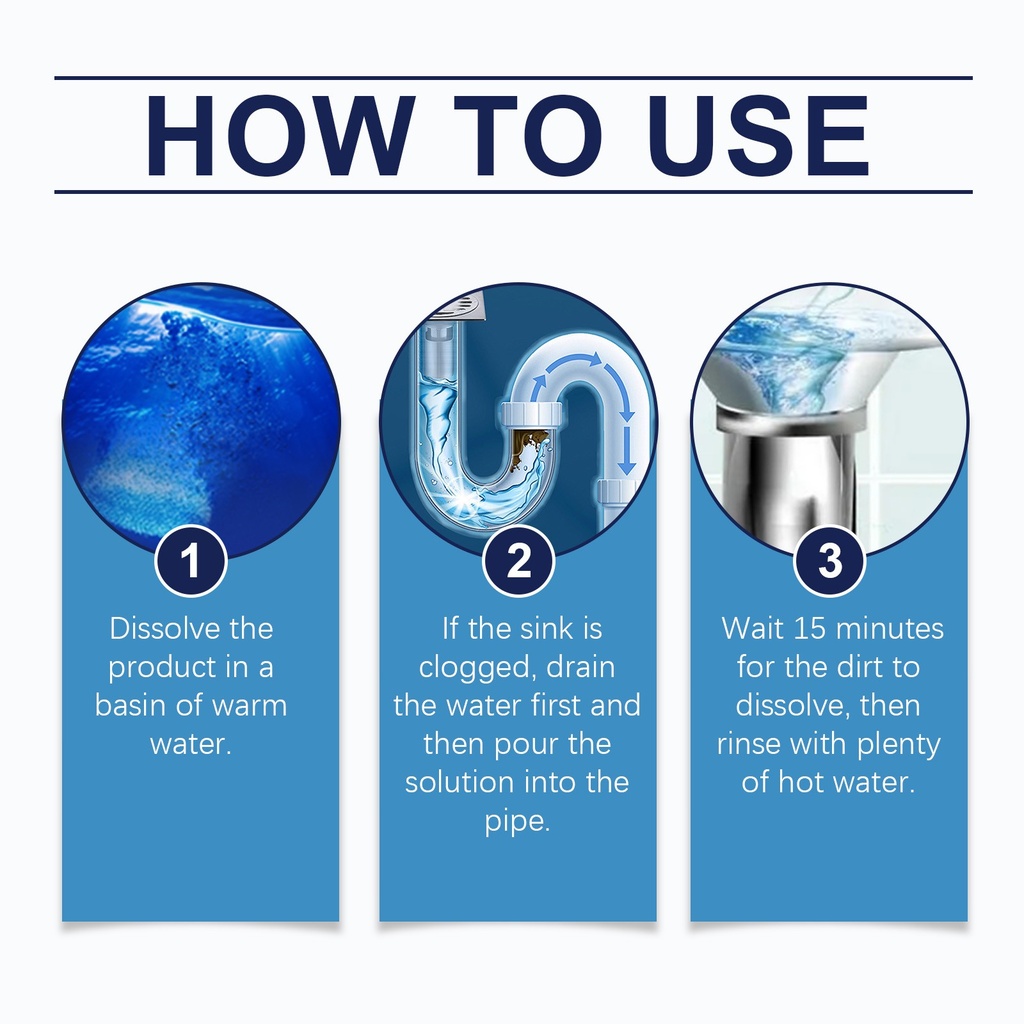 HOW TO USE

1

Dissolve the product in a basin of warm water.

2

If the sink is clogged, drain the water first and then pour the solution into the pipe.

3

Wait 15 minutes for the dirt to dissolve, then rinse with plenty of hot water.