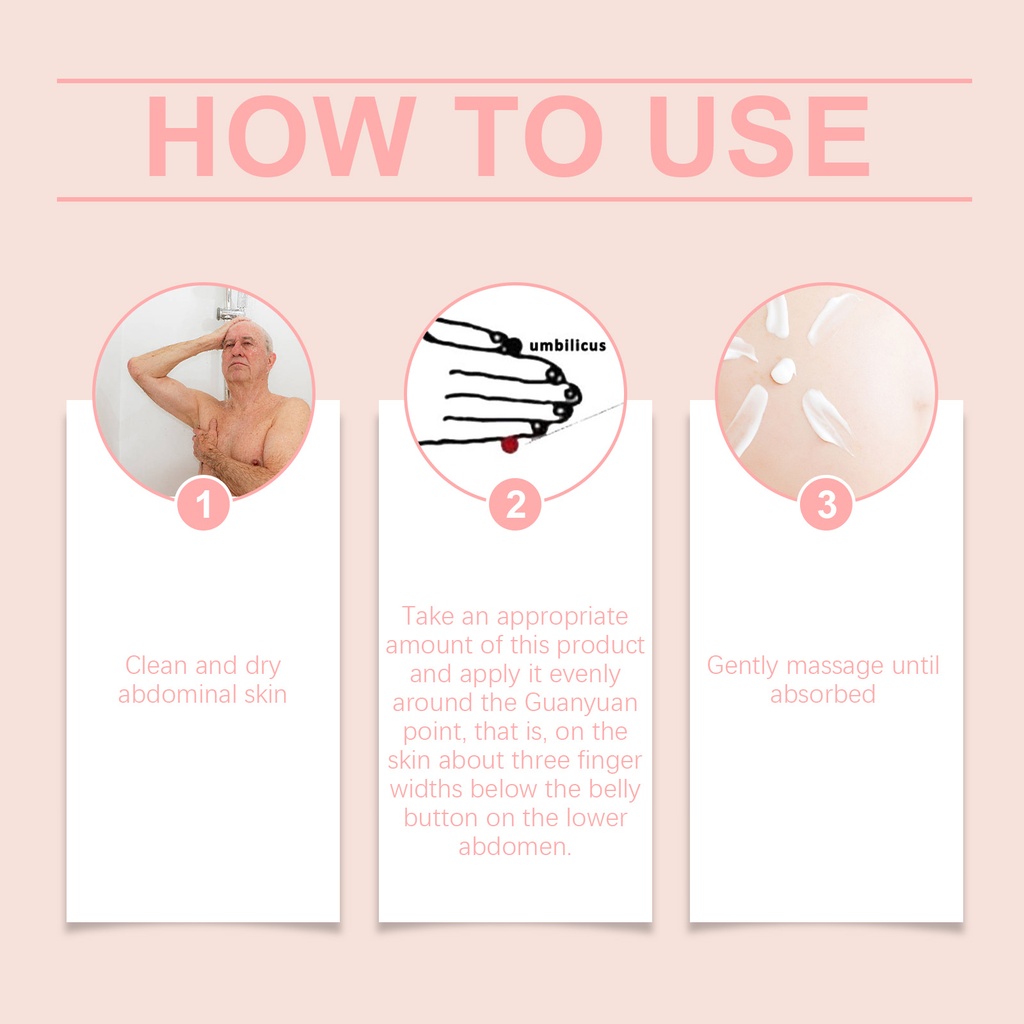 HOW TO USE

1

Clean and dry abdominal skin

umbilicus

2

Take an appropriate amount of this product and apply it evenly around the Guanyuan point, that is, on the skin about three finger widths below the belly button on the lower abdomen.

3

Gently massage until absorbed