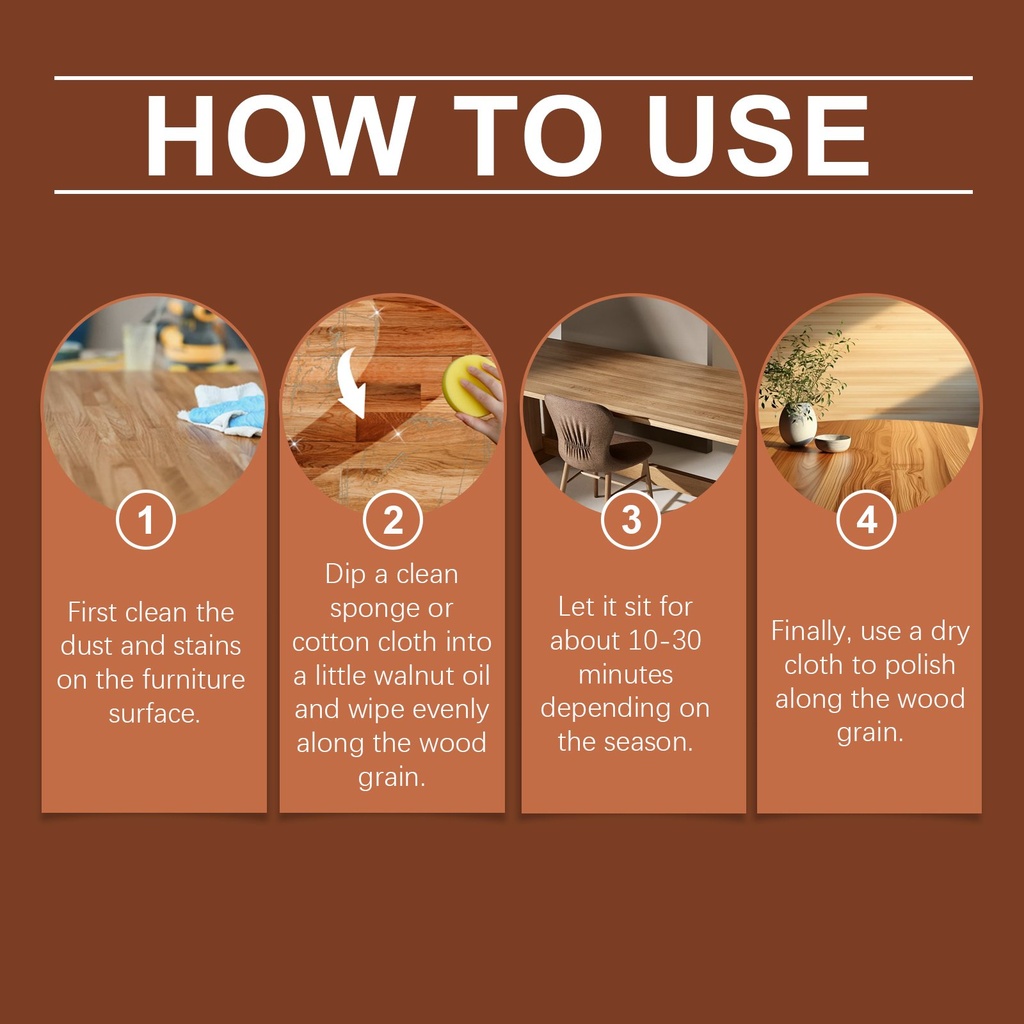 HOW TO USE

1

First clean the dust and stains on the furniture surface.

2

Dip a clean sponge or cotton cloth into a little walnut oil and wipe evenly along the wood grain.

3

Let it sit for about 10-30 minutes depending on the season.

4

Finally, use a dry cloth to polish along the wood grain.