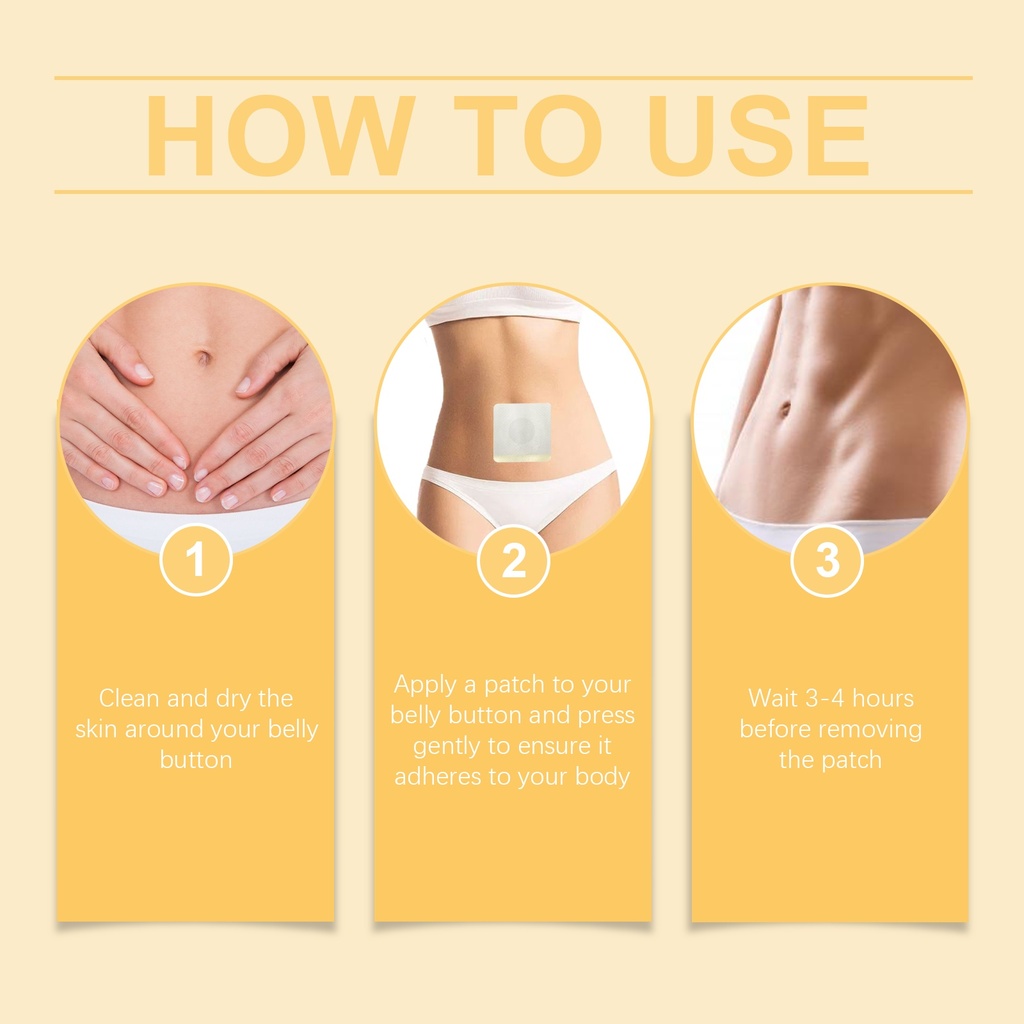 HOW TO USE

1

Clean and dry the skin around your belly button

2

Apply a patch to your belly button and press gently to ensure it adheres to your body

3

Wait 3-4 hours before removing the patch