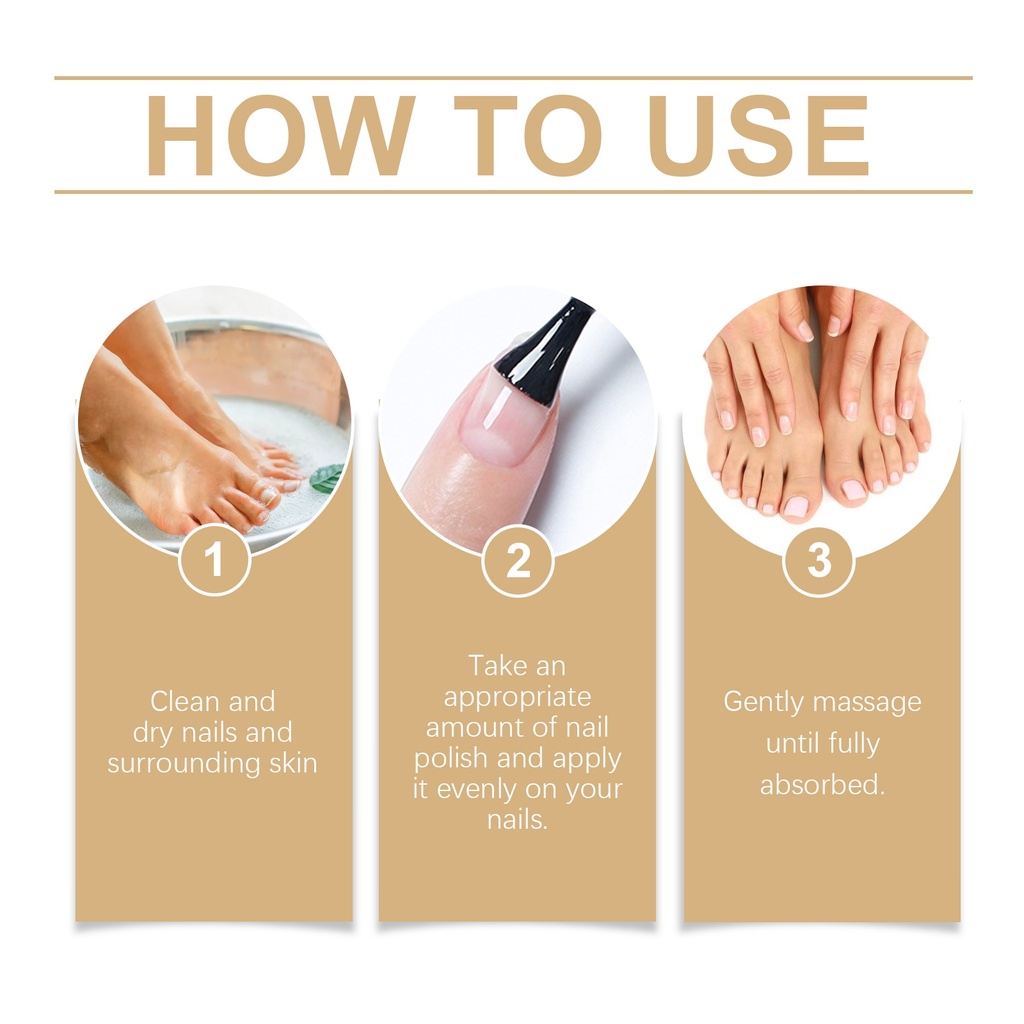 HOW TO USE

1

Clean and dry nails and surrounding skin

2

Take an appropriate amount of nail polish and apply it evenly on your nails.

3

Gently massage until fully absorbed.