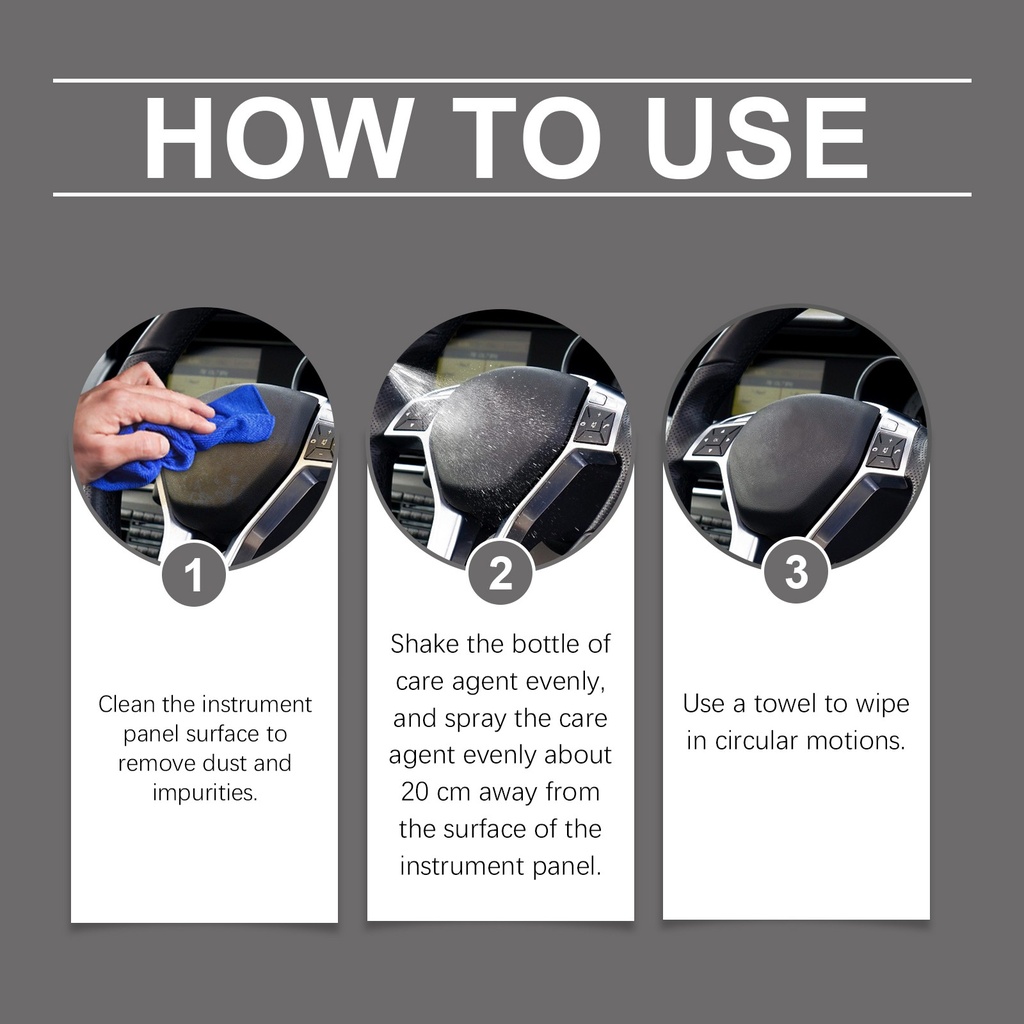 HOW TO USE

1

Clean the instrument panel surface to remove dust and impurities.

2

Shake the bottle of care agent evenly, and spray the care agent evenly about 20 cm away from the surface of the instrument panel.

3

Use a towel to wipe in circular motions.