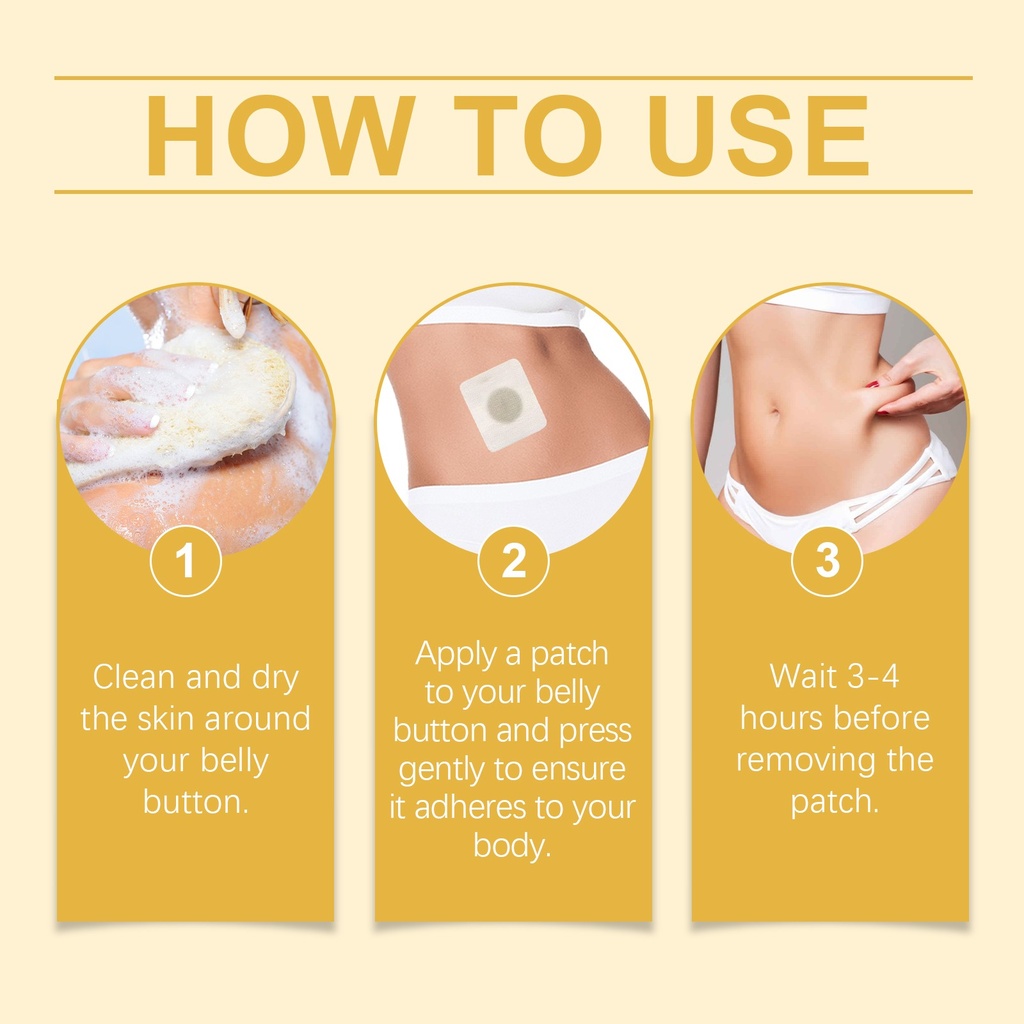 HOW TO USE

1

Clean and dry the skin around your belly button.

2

Apply a patch to your belly button and press gently to ensure it adheres to your body.

3

Wait 3-4 hours before removing the patch.