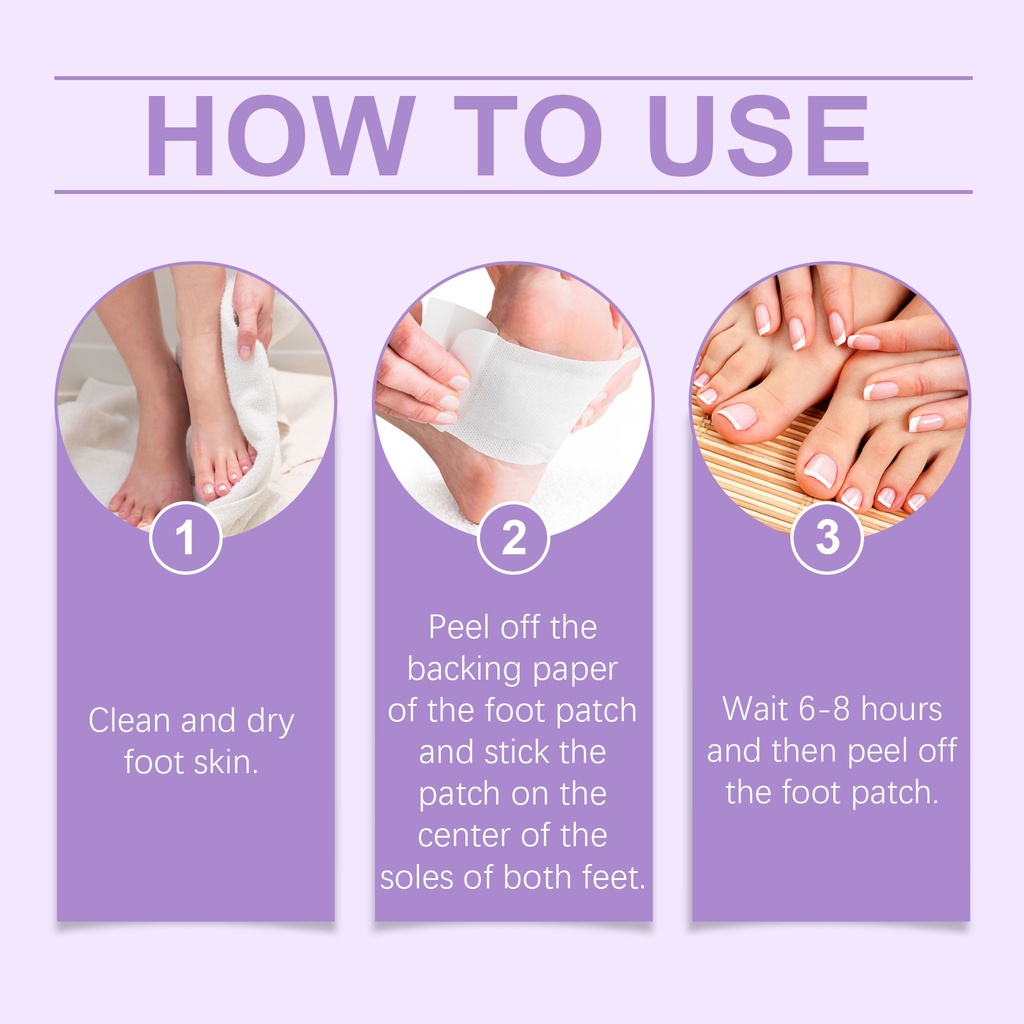 HOW TO USE

1

Clean and dry foot skin.

2

Peel off the backing paper of the foot patch and stick the patch on the center of the soles of both feet.

3

Wait 6-8 hours and then peel off the foot patch.