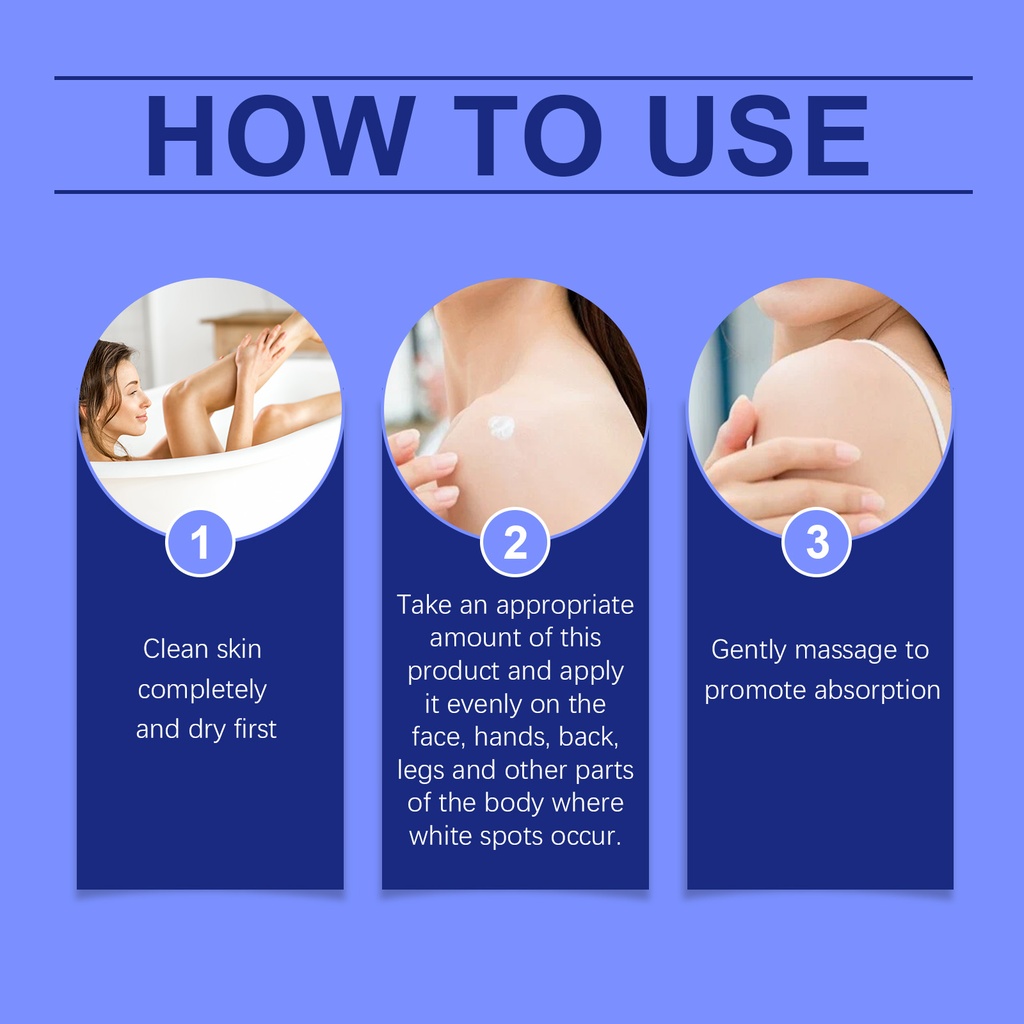 HOW TO USE

1

Clean skin completely and dry first

2

Take an appropriate amount of this product and apply it evenly on the face, hands, back, legs and other parts of the body where white spots occur.

3

Gently massage to promote absorption