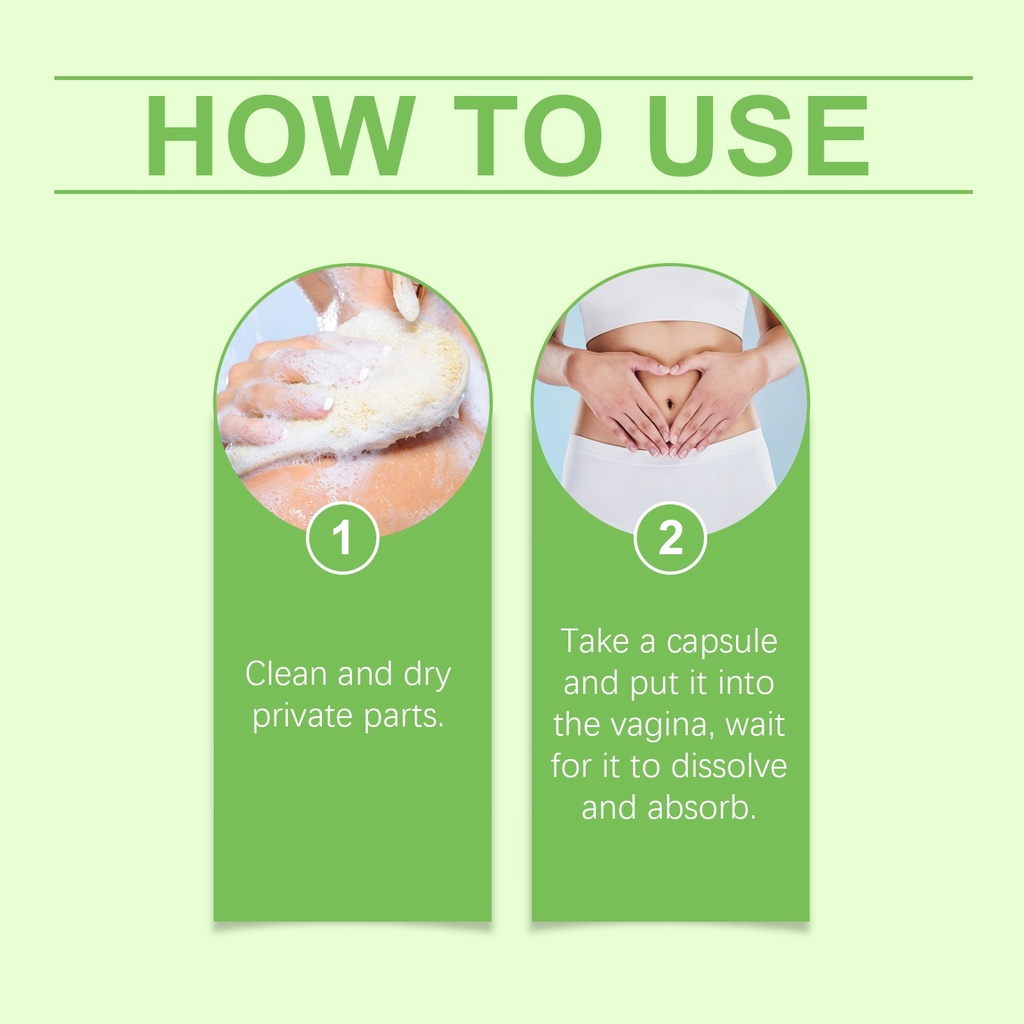 HOW TO USE

1

Clean and dry private parts.

2

Take a capsule and put it into the vagina, wait for it to dissolve and absorb.