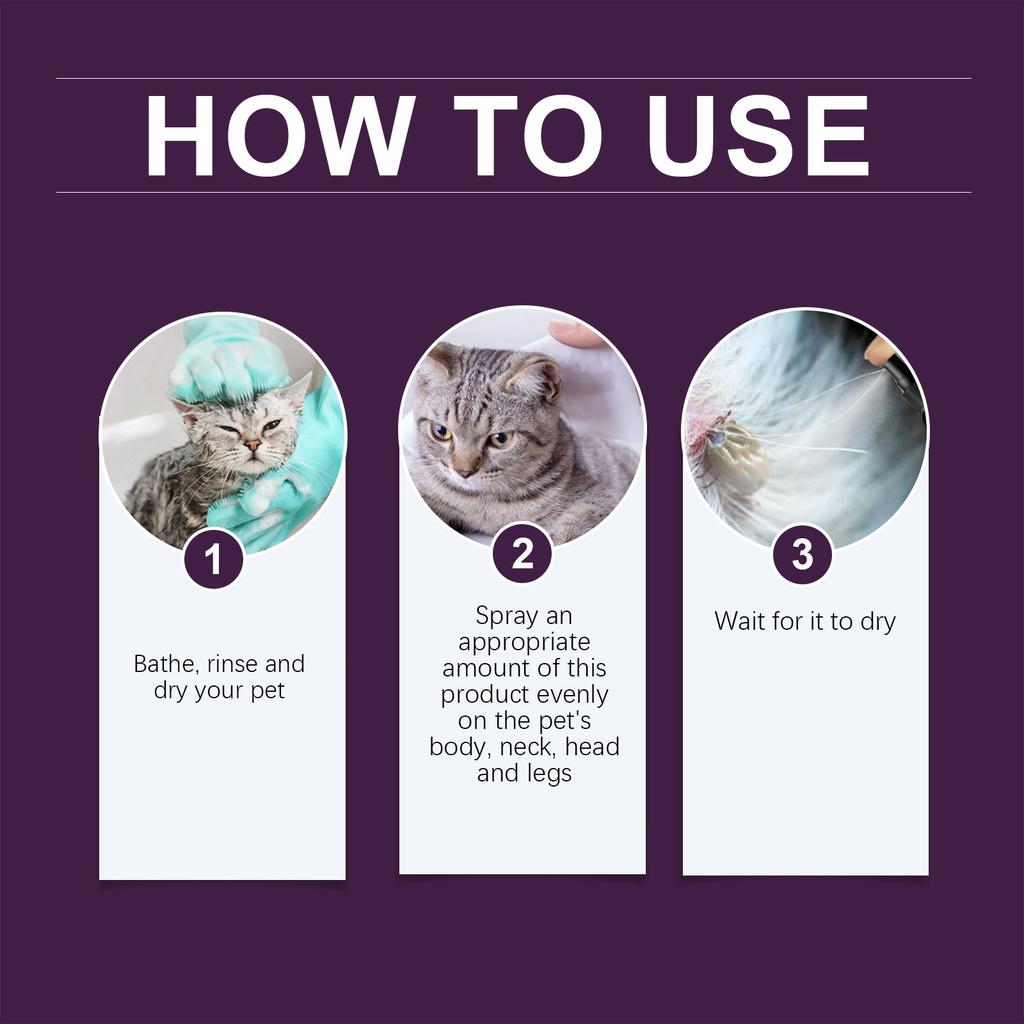 HOW TO USE

1

Bathe, rinse and dry your pet

2

Spray an appropriate amount of this product evenly on the pet's body, neck, head and legs

3

Wait for it to dry