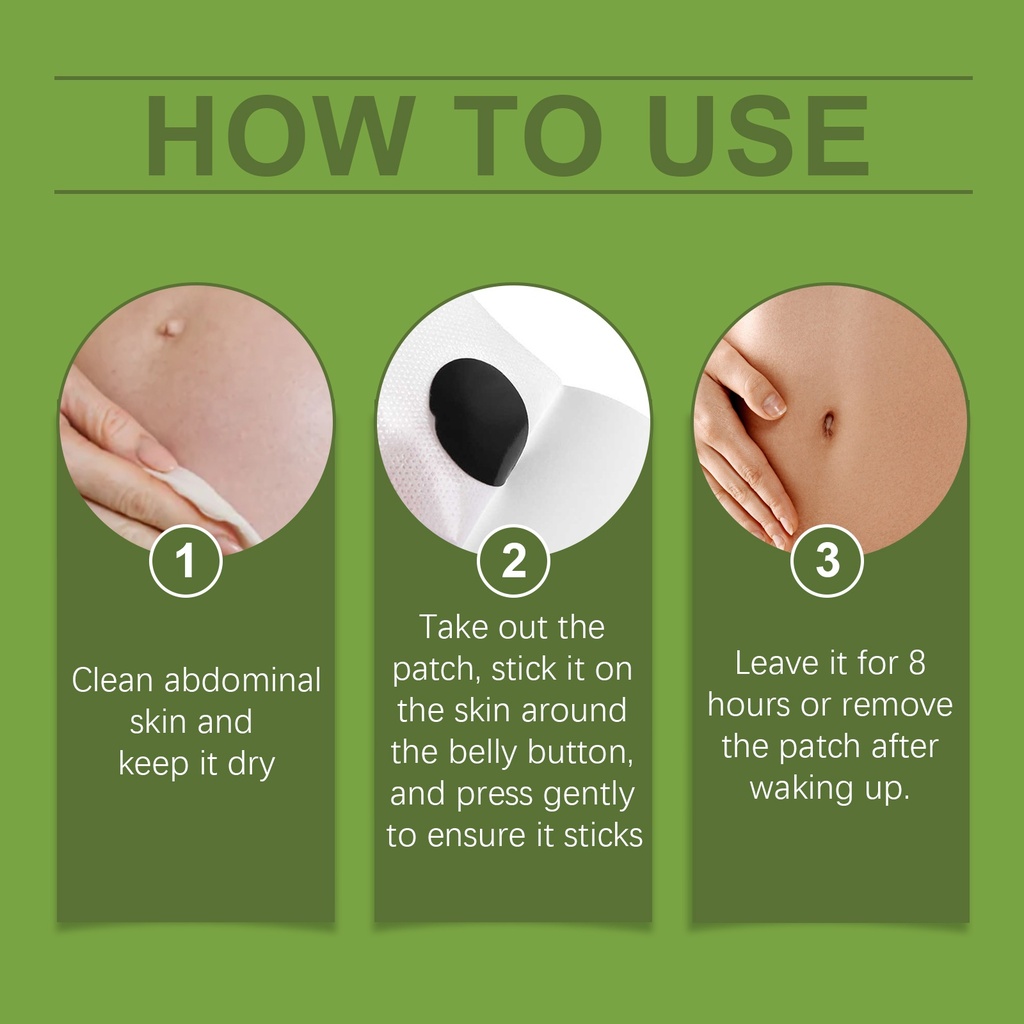 HOW TO USE

1

Clean abdominal skin and keep it dry

2

Take out the patch, stick it on the skin around the belly button, and press gently to ensure it sticks

3

Leave it for 8 hours or remove the patch after waking up.