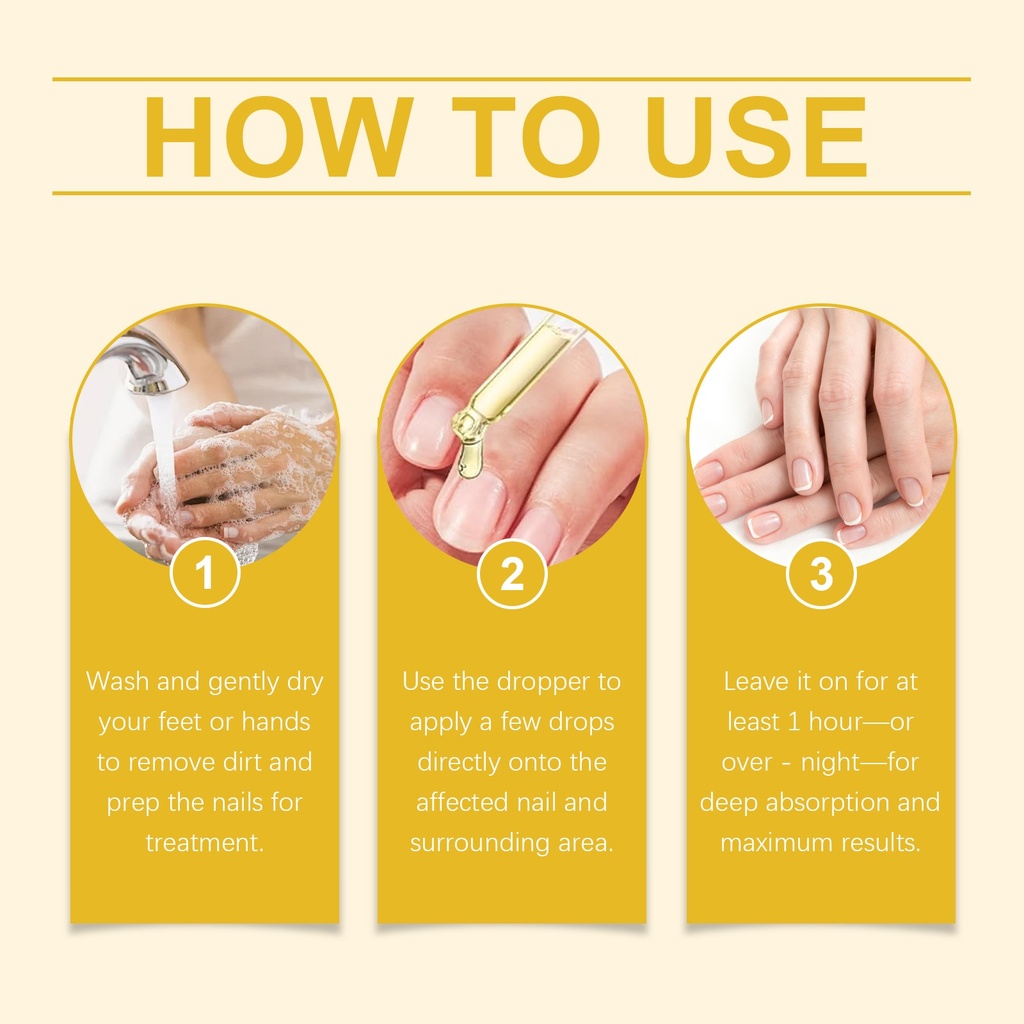 HOW TO USE

1

Wash and gently dry your feet or hands to remove dirt and prep the nails for treatment.

2

Use the dropper to apply a few drops directly onto the affected nail and surrounding area.

3

Leave it on for at least 1 hour—or over - night—for deep absorption and maximum results.