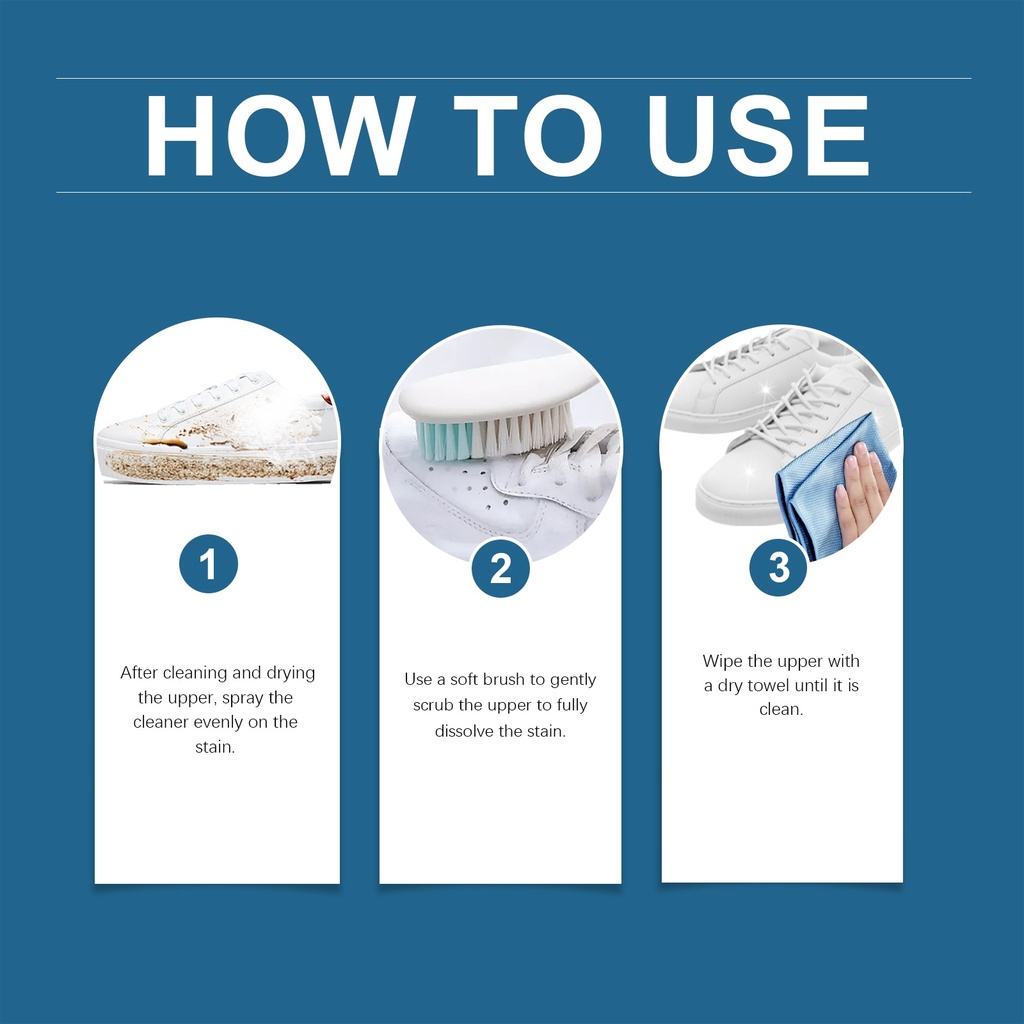 HOW TO USE

1

After cleaning and drying the upper, spray the cleaner evenly on the stain.

2

Use a soft brush to gently scrub the upper to fully dissolve the stain.

3

Wipe the upper with a dry towel until it is clean.