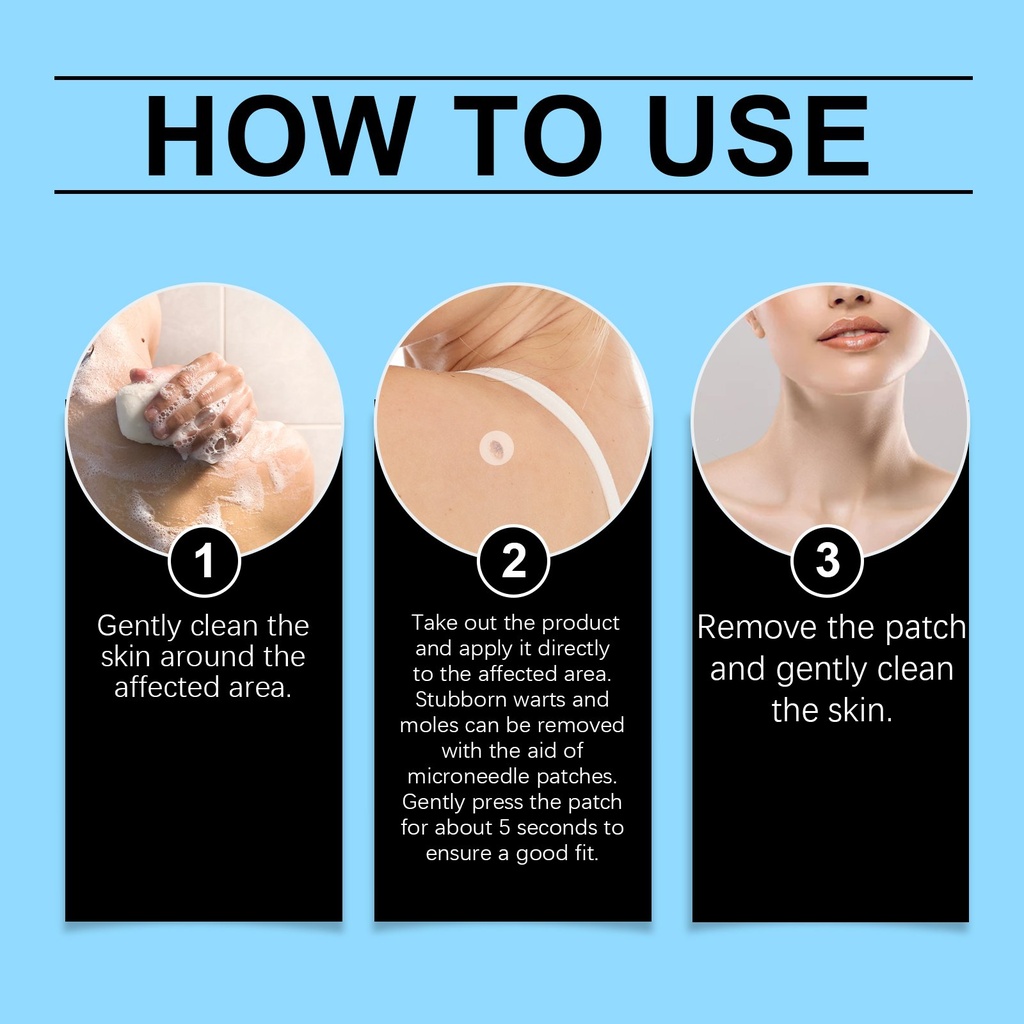 HOW TO USE

1

Gently clean the skin around the affected area.

2

Take out the product and apply it directly to the affected area. Stubborn warts and moles can be removed with the aid of microneedle patches. Gently press the patch for about 5 seconds to ensure a good fit.

3

Remove the patch and gently clean the skin.