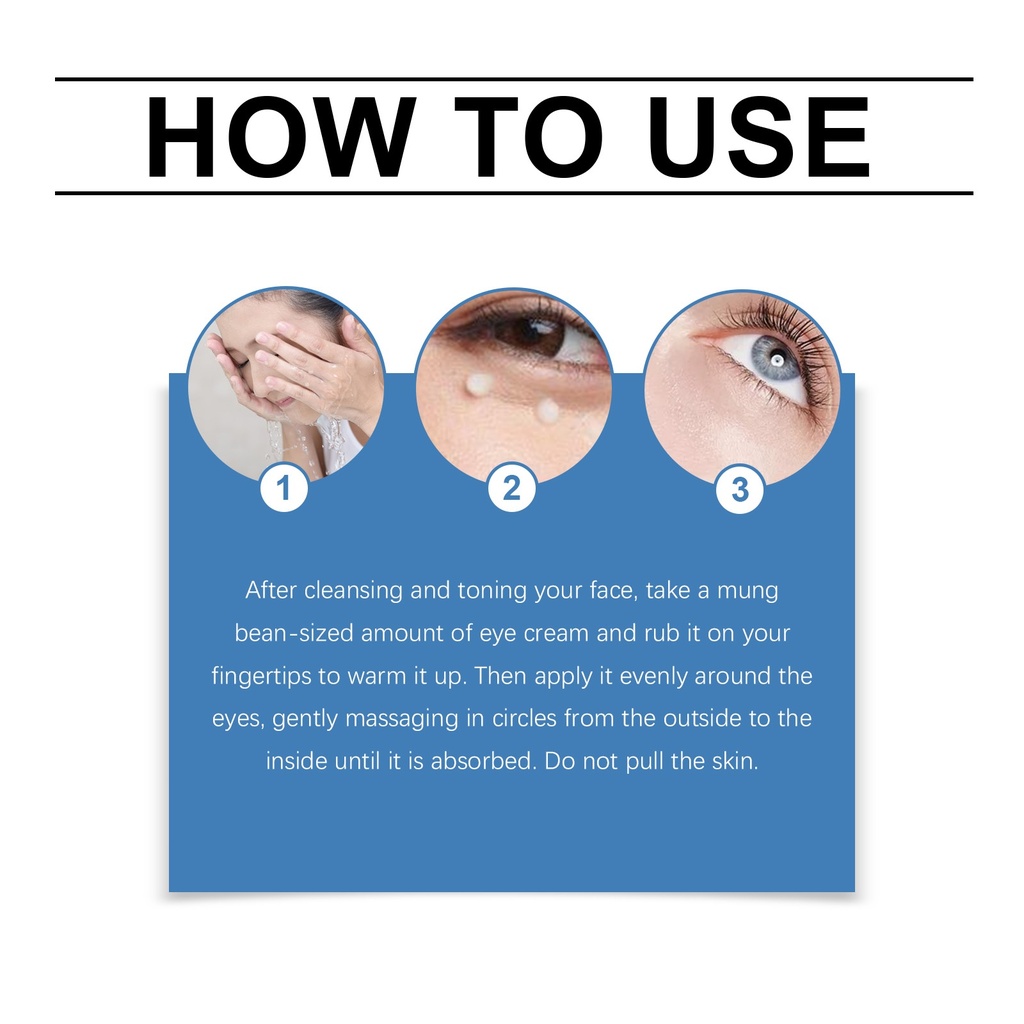 HOW TO USE

1

2

3

After cleansing and toning your face, take a mung bean-sized amount of eye cream and rub it on your fingertips to warm it up. Then apply it evenly around the eyes, gently massaging in circles from the outside to the inside until it is absorbed. Do not pull the skin.