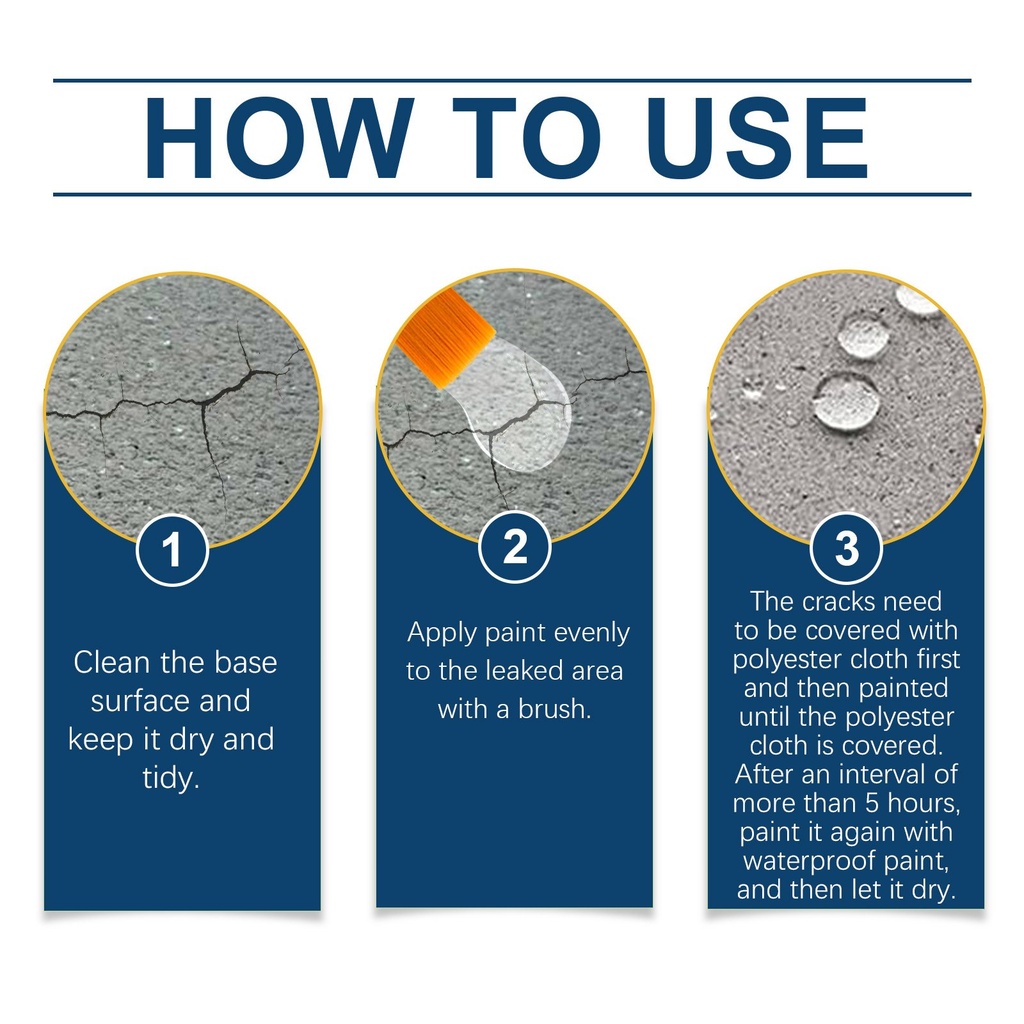 HOW TO USE

1

Clean the base surface and keep it dry and tidy.

2

Apply paint evenly to the leaked area with a brush.

3

The cracks need to be covered with polyester cloth first and then painted until the polyester cloth is covered. After an interval of more than 5 hours, paint it again with waterproof paint, and then let it dry.