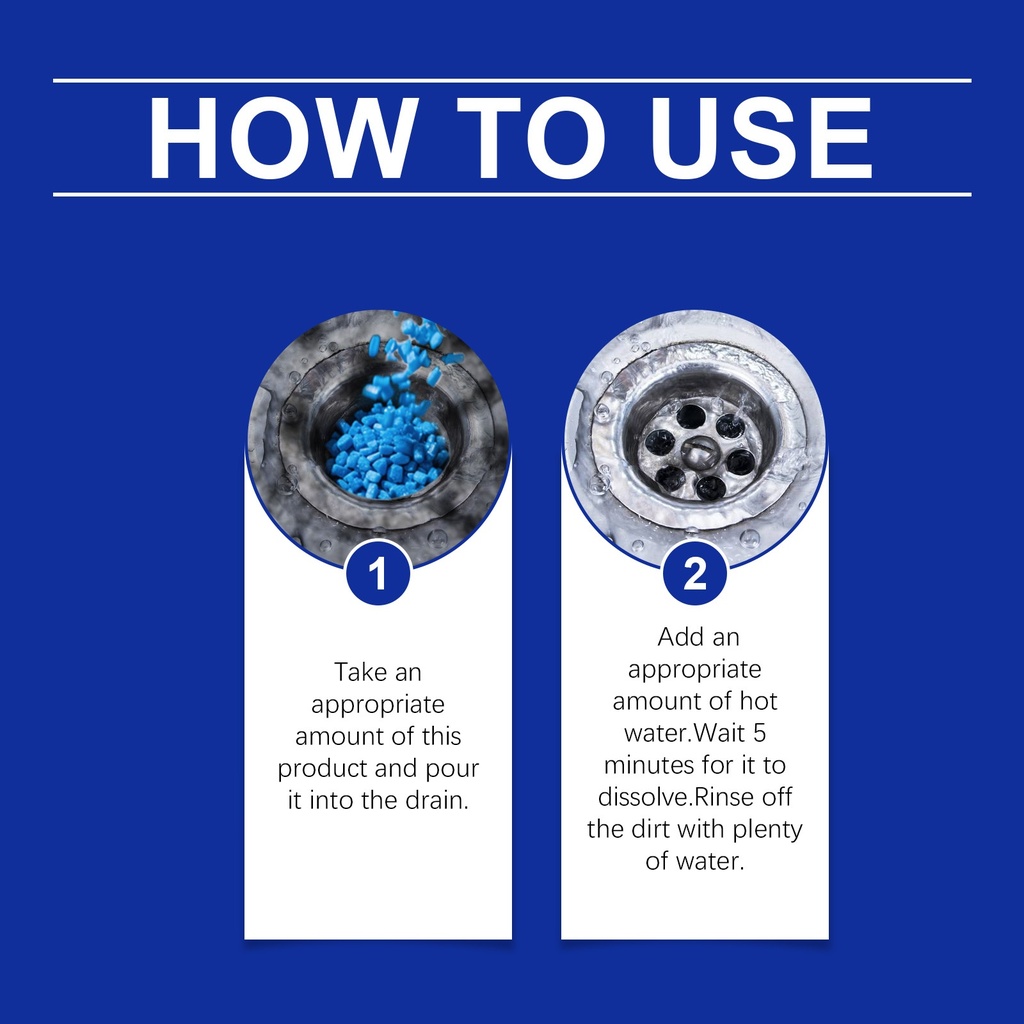 HOW TO USE

1

Take an appropriate amount of this product and pour it into the drain.

2

Add an appropriate amount of hot water.Wait 5 minutes for it to dissolve.Rinse off the dirt with plenty of water.