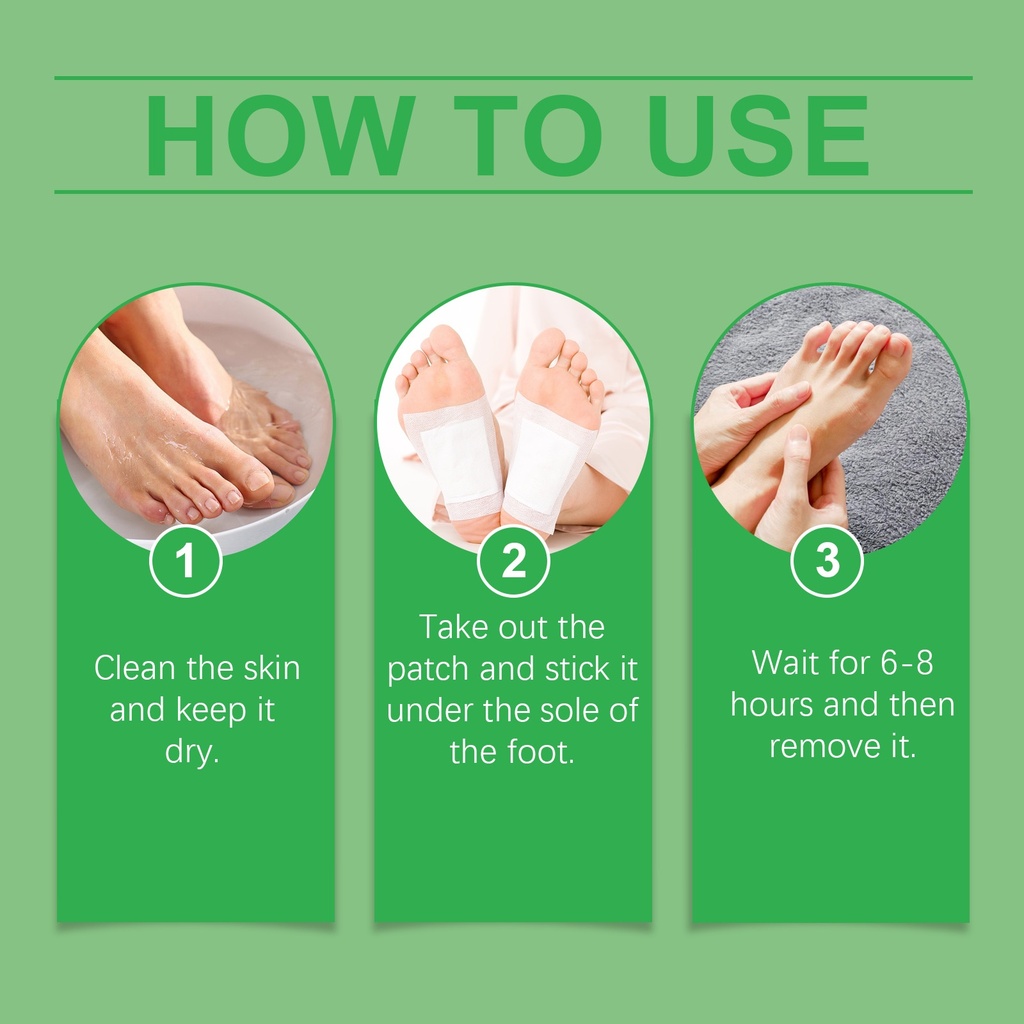 HOW TO USE

1

Clean the skin and keep it dry.

2

Take out the patch and stick it under the sole of the foot.

3

Wait for 6-8 hours and then remove it.