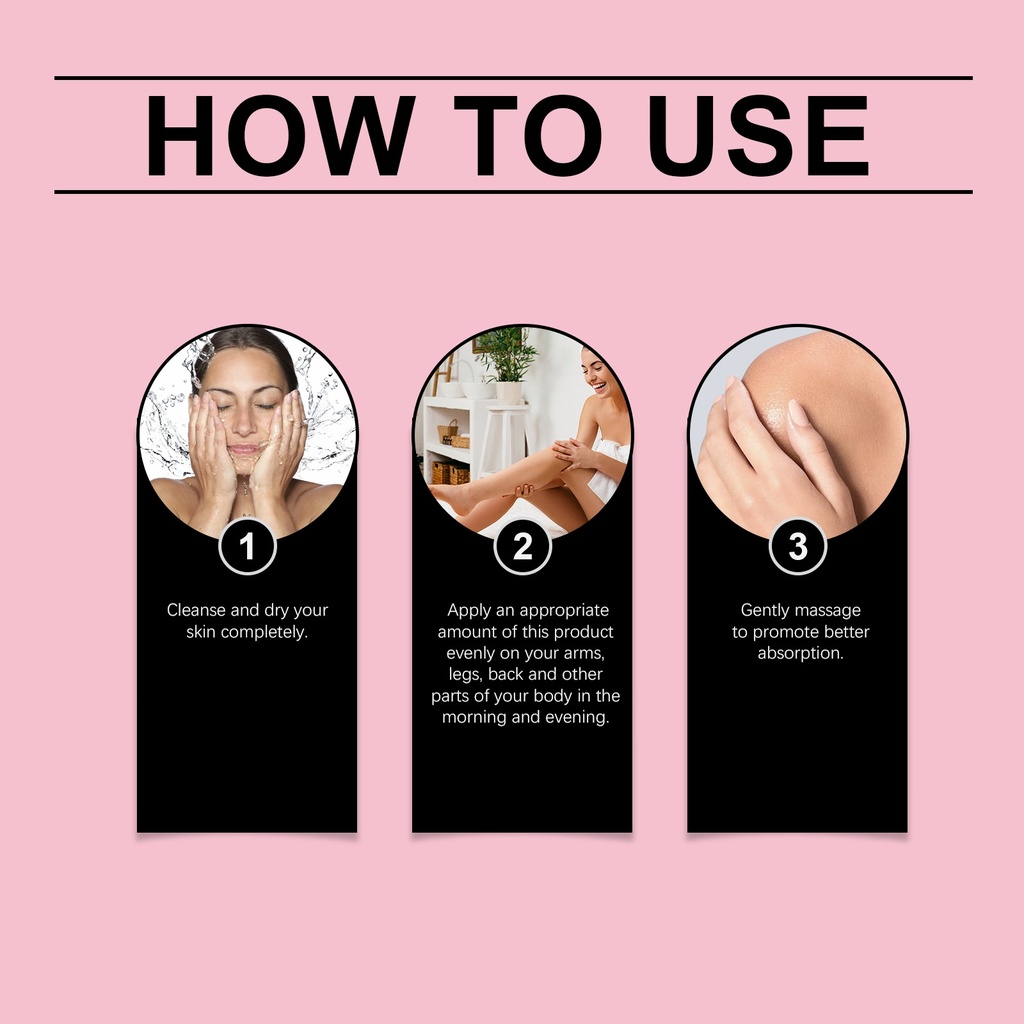 HOW TO USE

1

Cleanse and dry your skin completely.

2

Apply an appropriate amount of this product evenly on your arms, legs, back and other parts of your body in the morning and evening.

3

Gently massage to promote better absorption.