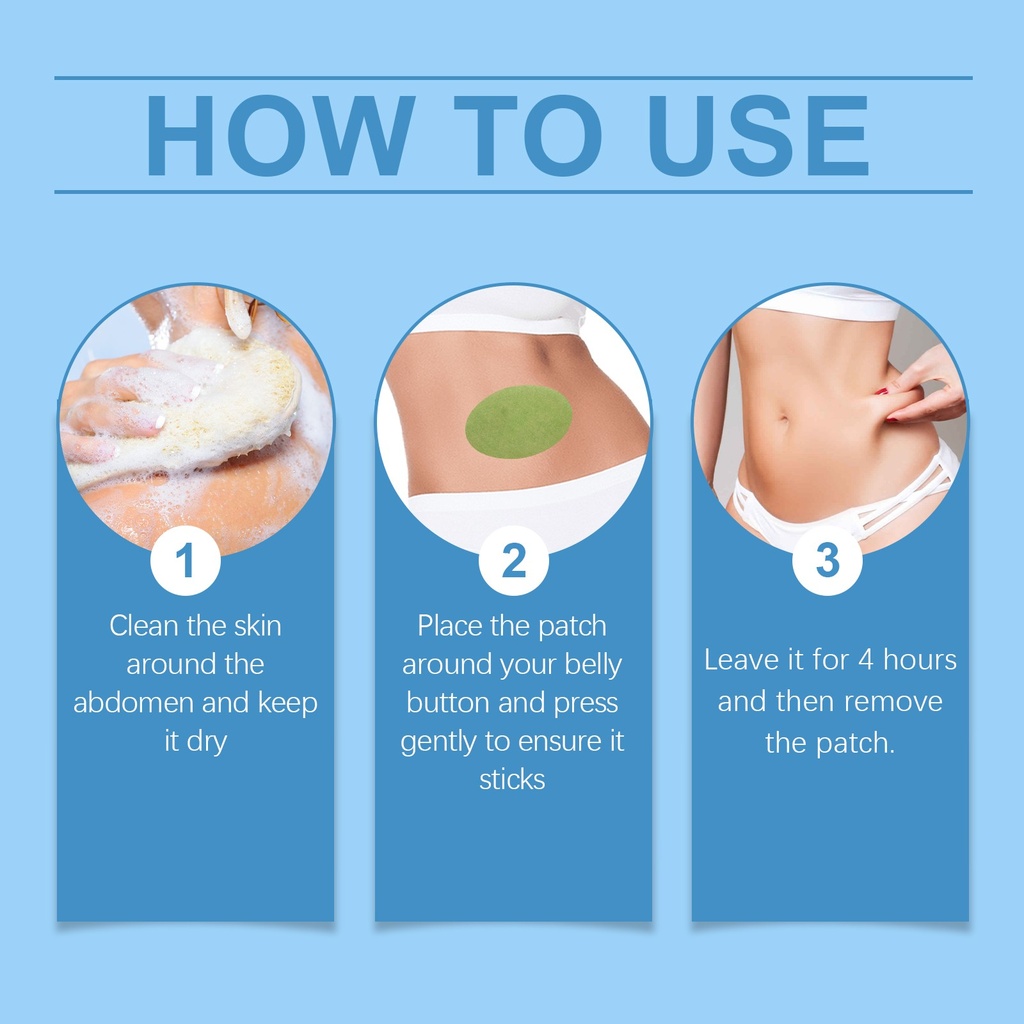 HOW TO USE

1

Clean the skin around the abdomen and keep it dry

2

Place the patch around your belly button and press gently to ensure it sticks

3

Leave it for 4 hours and then remove the patch.