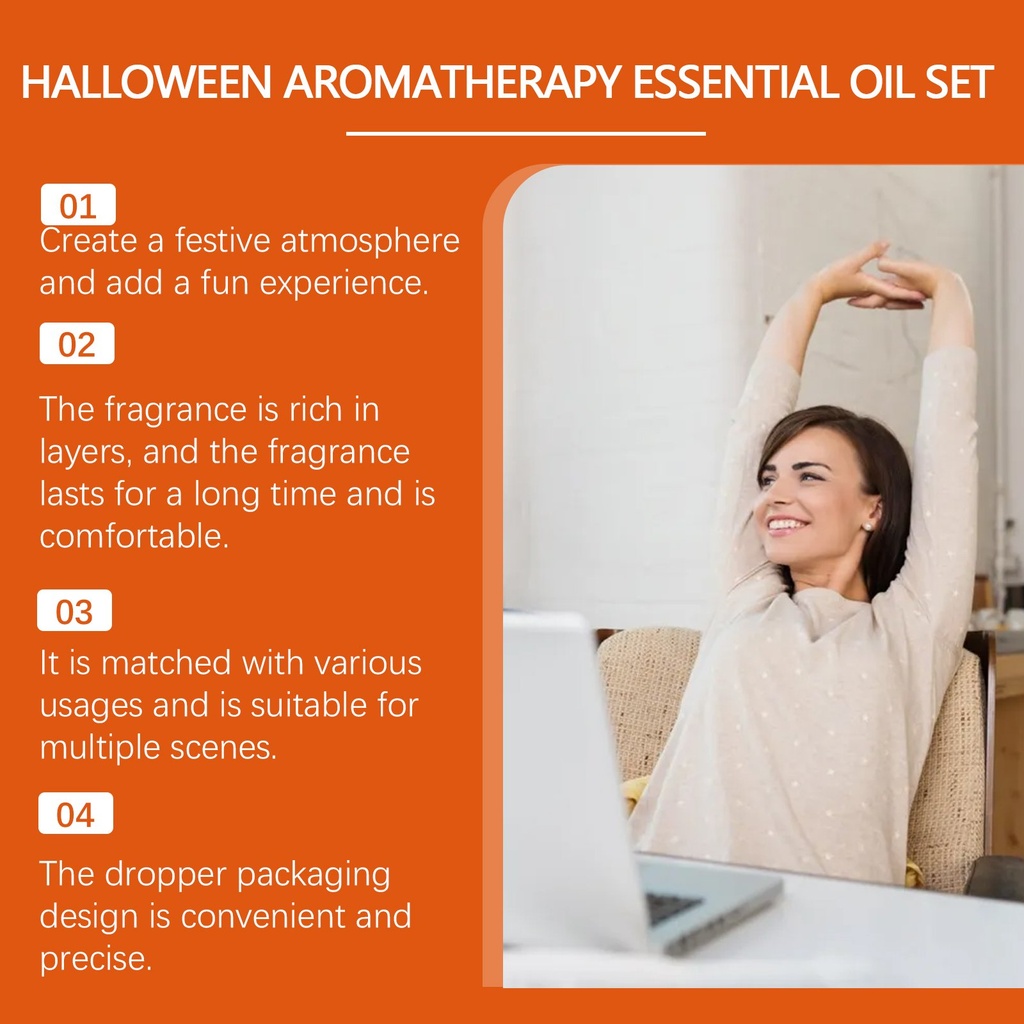 HALLOWEEN AROMATHERAPY ESSENTIAL OIL SET

01
Create a festive atmosphere and add a fun experience.

02
The fragrance is rich in layers, and the fragrance lasts for a long time and is comfortable.

03
It is matched with various usages and is suitable for multiple scenes.

04
The dropper packaging design is convenient and precise.