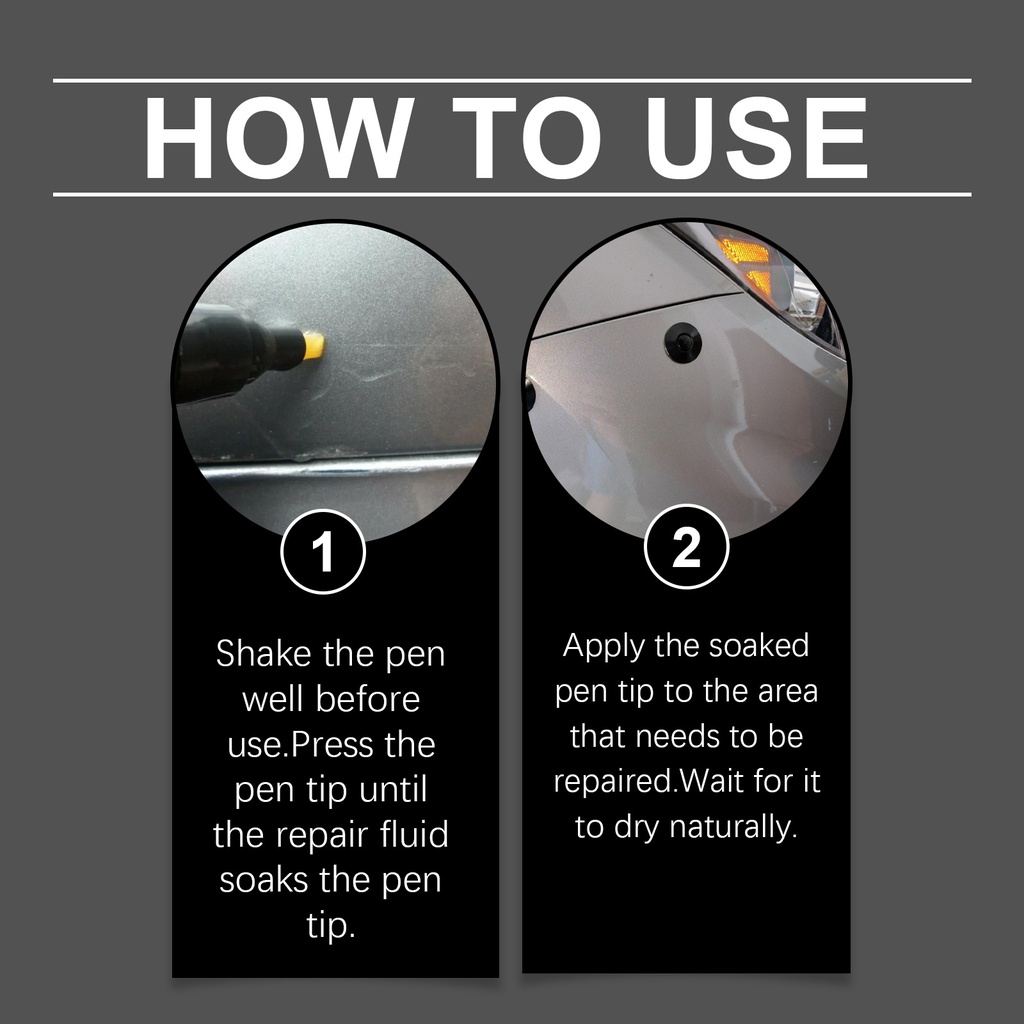 HOW TO USE

1

Shake the pen well before use.Press the pen tip until the repair fluid soaks the pen tip.

2

Apply the soaked pen tip to the area that needs to be repaired.Wait for it to dry naturally.