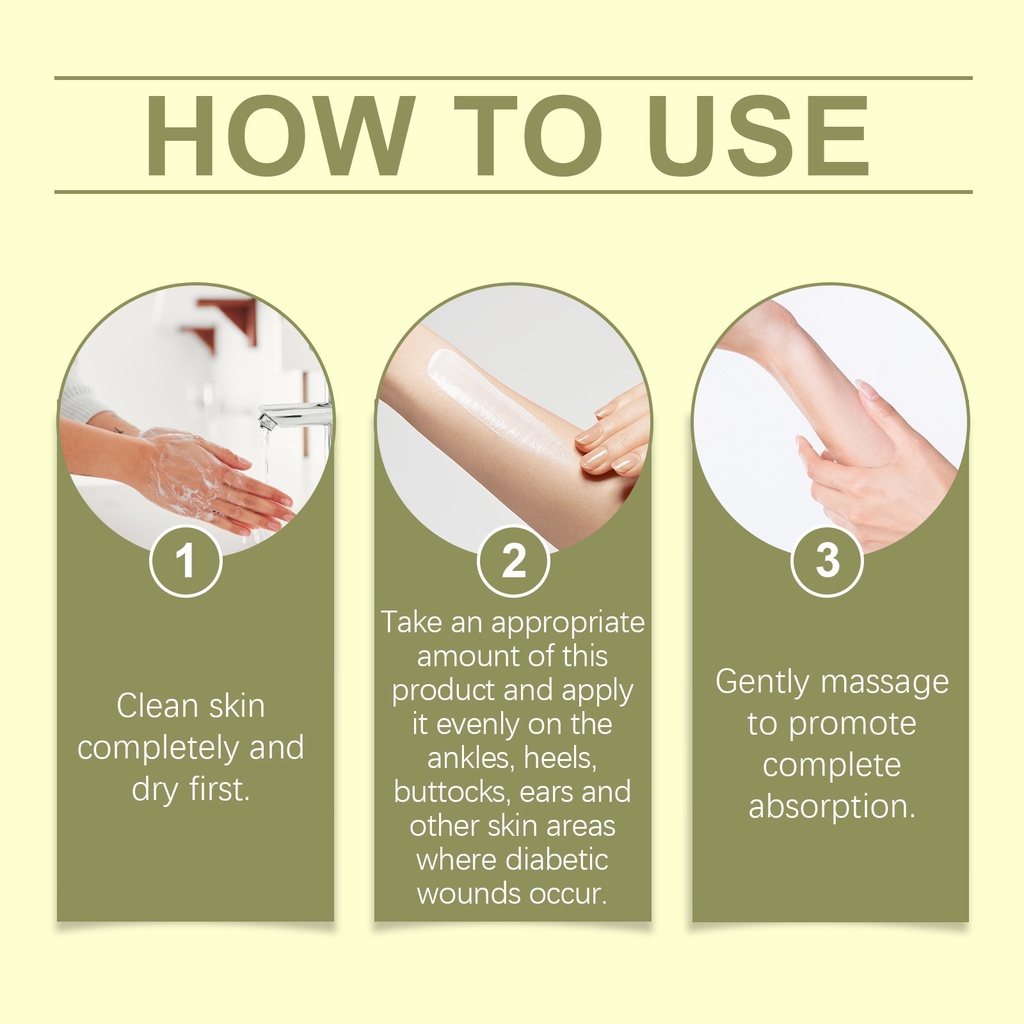 HOW TO USE

1

Clean skin completely and dry first.

2

Take an appropriate amount of this product and apply it evenly on the ankles, heels, buttocks, ears and other skin areas where diabetic wounds occur.

3

Gently massage to promote complete absorption.