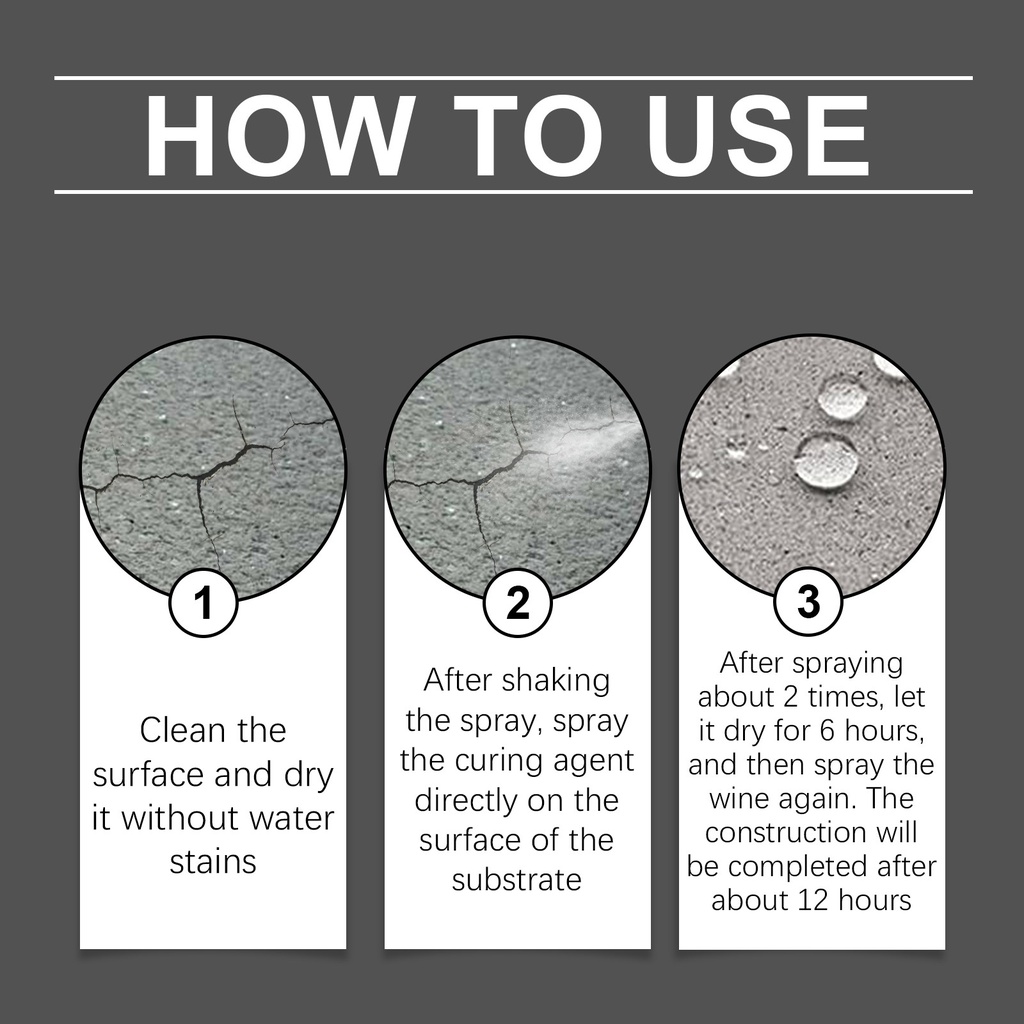 HOW TO USE

1

Clean the surface and dry it without water stains

2

After shaking the spray, spray the curing agent directly on the surface of the substrate

3

After spraying about 2 times, let it dry for 6 hours, and then spray the wine again. The construction will be completed after about 12 hours