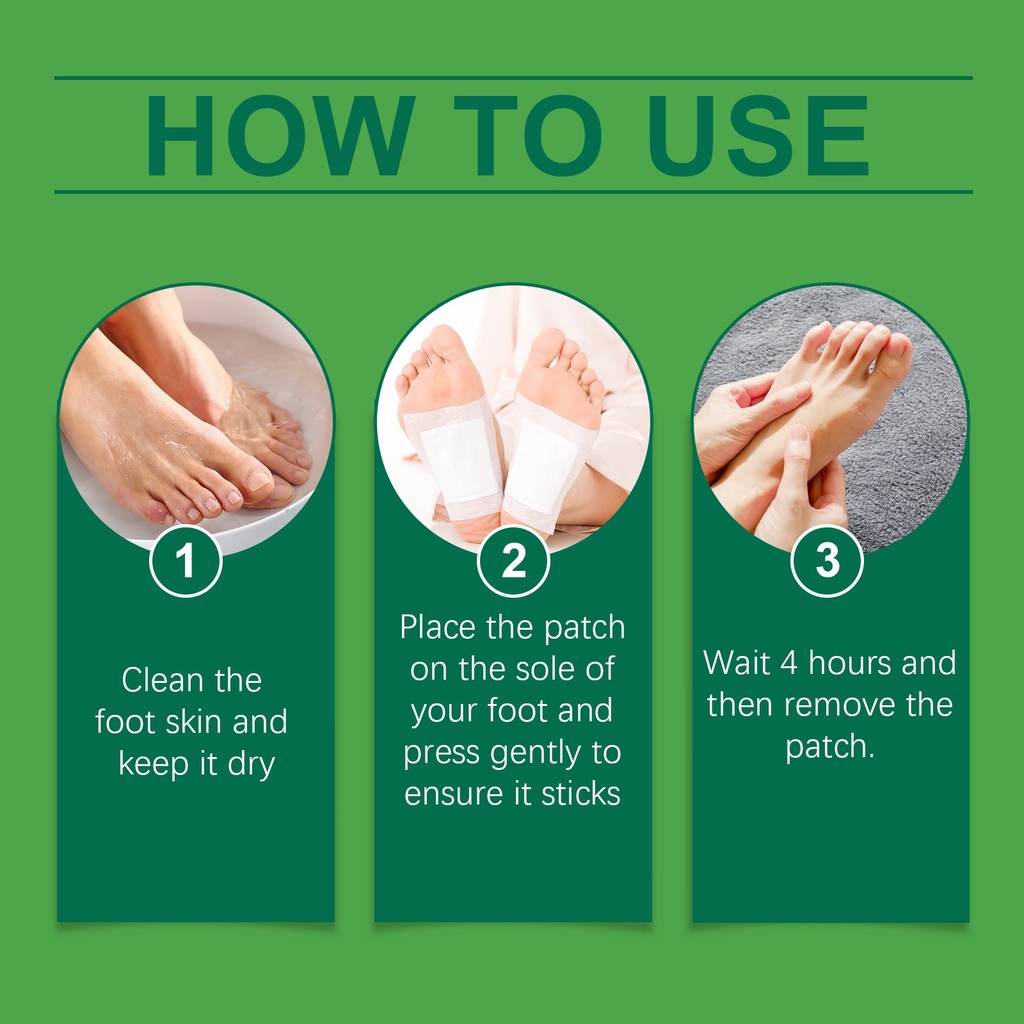 HOW TO USE

1

Clean the foot skin and keep it dry

2

Place the patch on the sole of your foot and press gently to ensure it sticks

3

Wait 4 hours and then remove the patch.