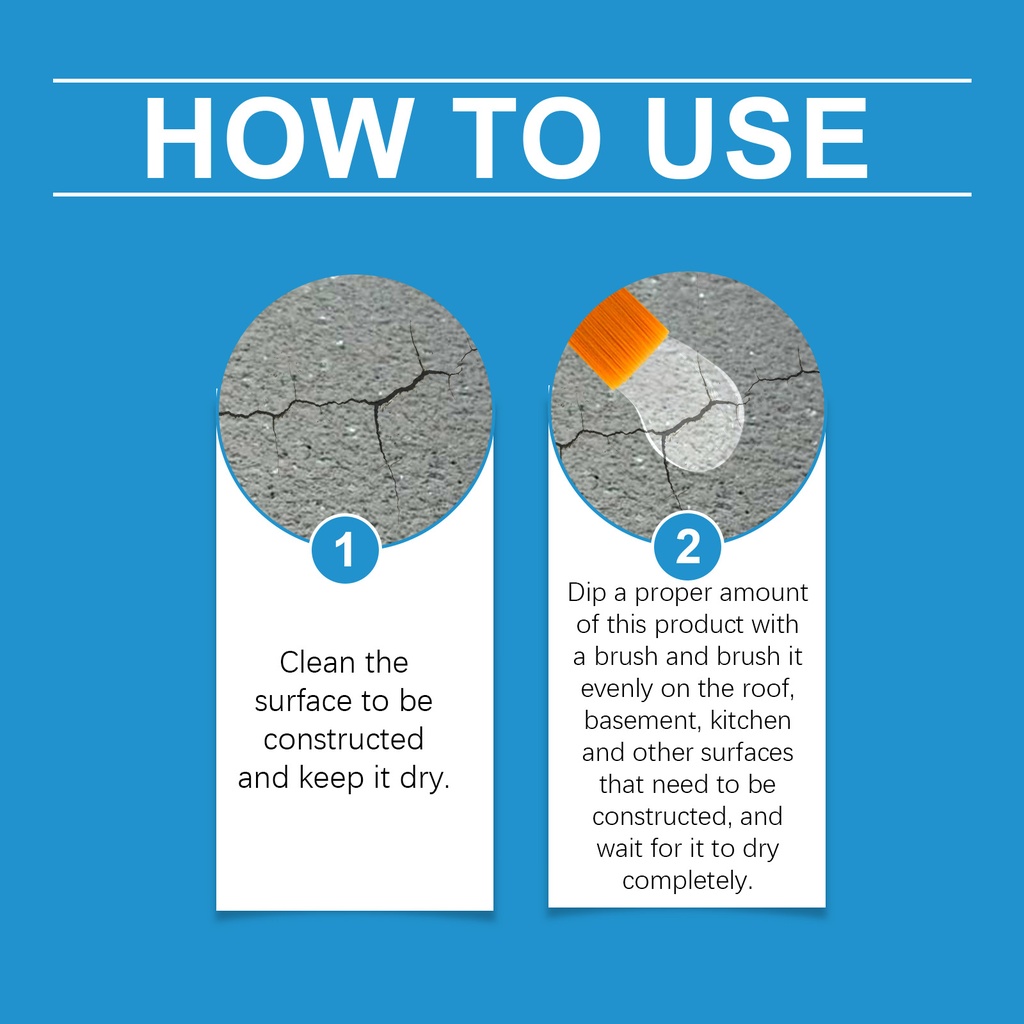 HOW TO USE

1

Clean the surface to be constructed and keep it dry.

2

Dip a proper amount of this product with a brush and brush it evenly on the roof, basement, kitchen and other surfaces that need to be constructed, and wait for it to dry completely.