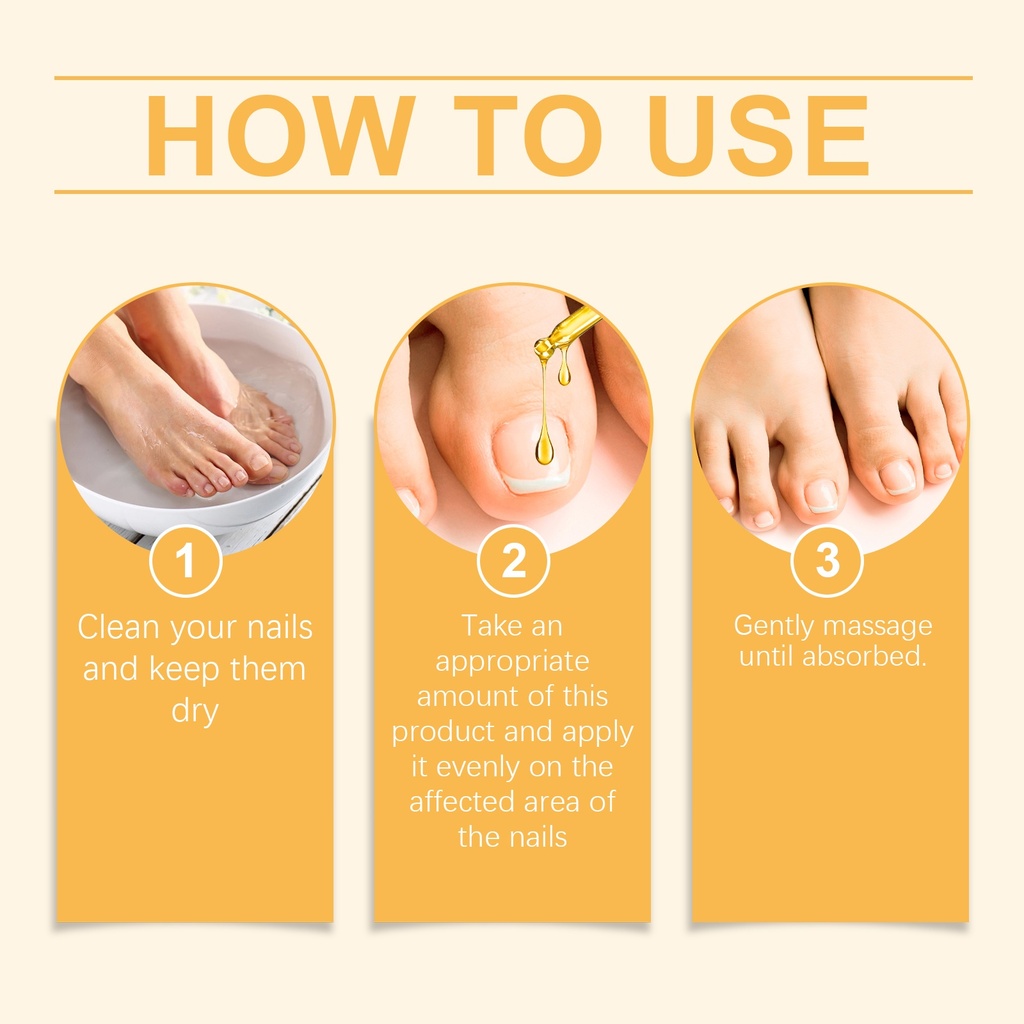 HOW TO USE

1
Clean your nails and keep them dry

2
Take an appropriate amount of this product and apply it evenly on the affected area of the nails

3
Gently massage until absorbed.