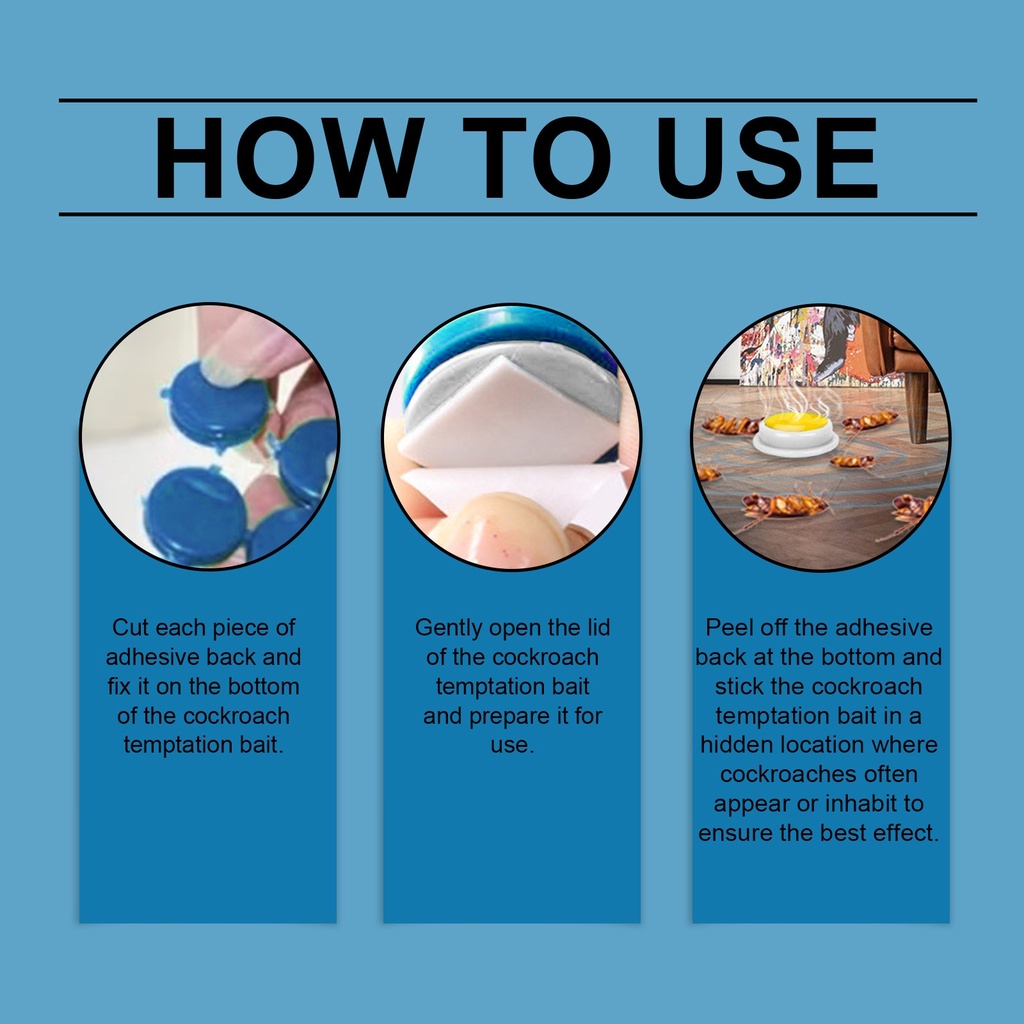 HOW TO USE

Cut each piece of adhesive back and fix it on the bottom of the cockroach temptation bait.

Gently open the lid of the cockroach temptation bait and prepare it for use.

Peel off the adhesive back at the bottom and stick the cockroach temptation bait in a hidden location where cockroaches often appear or inhabit to ensure the best effect.