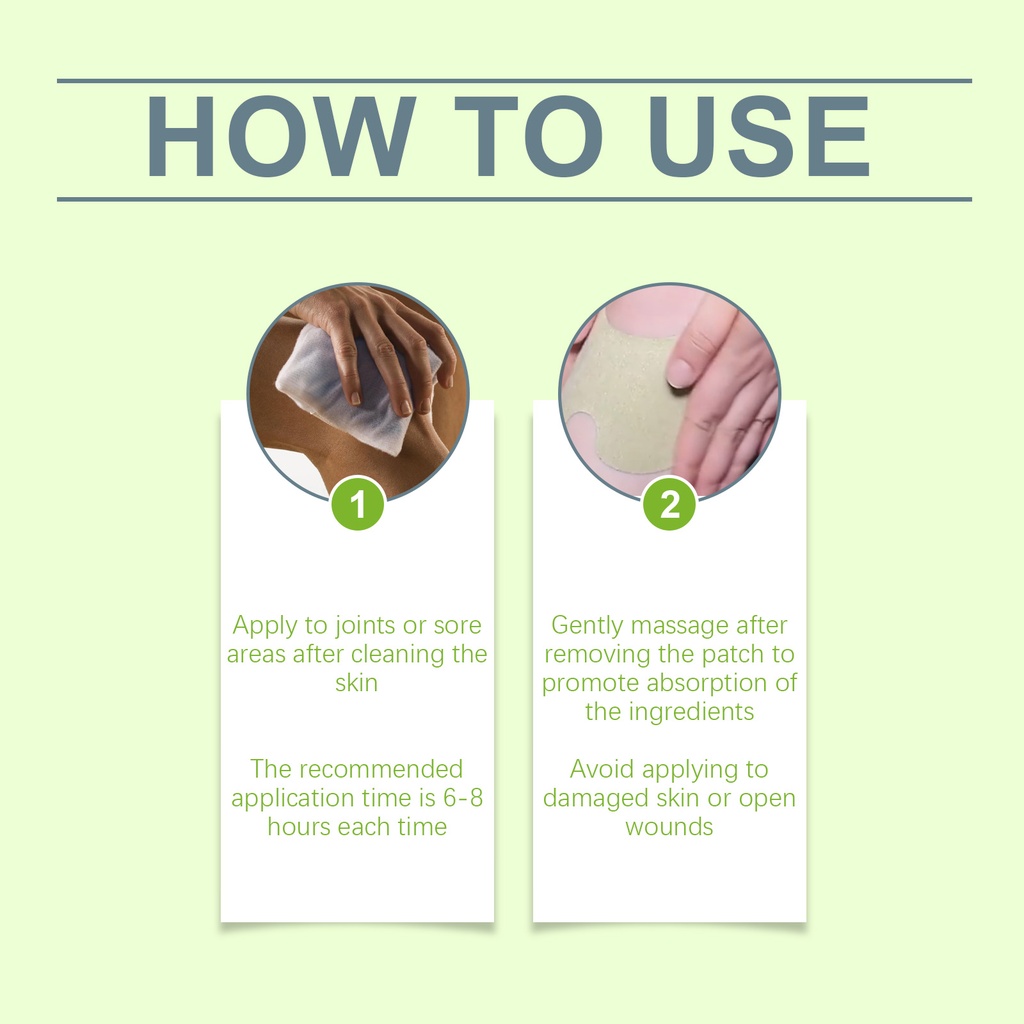 HOW TO USE

1

Apply to joints or sore areas after cleaning the skin

The recommended application time is 6-8 hours each time

2

Gently massage after removing the patch to promote absorption of the ingredients

Avoid applying to damaged skin or open wounds