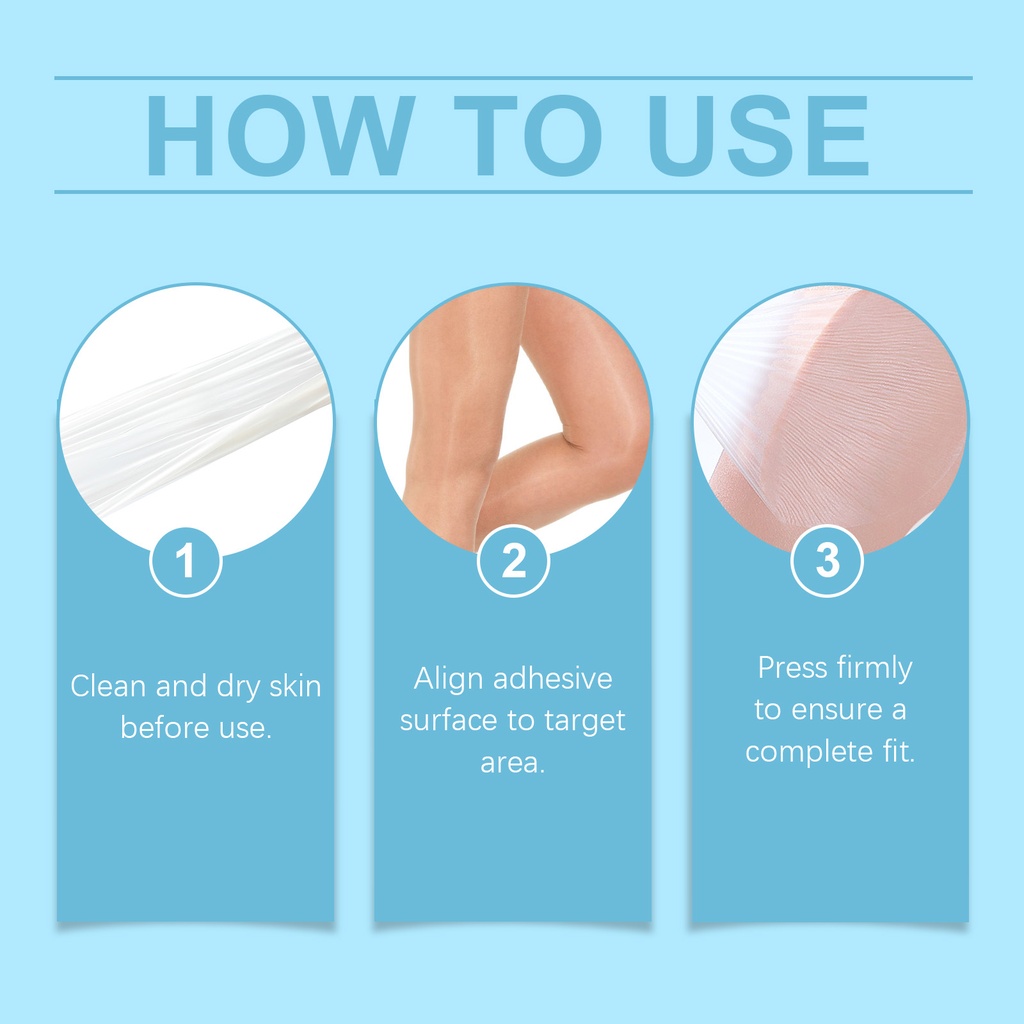 HOW TO USE

1

Clean and dry skin before use.

2

Align adhesive surface to target area.

3

Press firmly to ensure a complete fit.