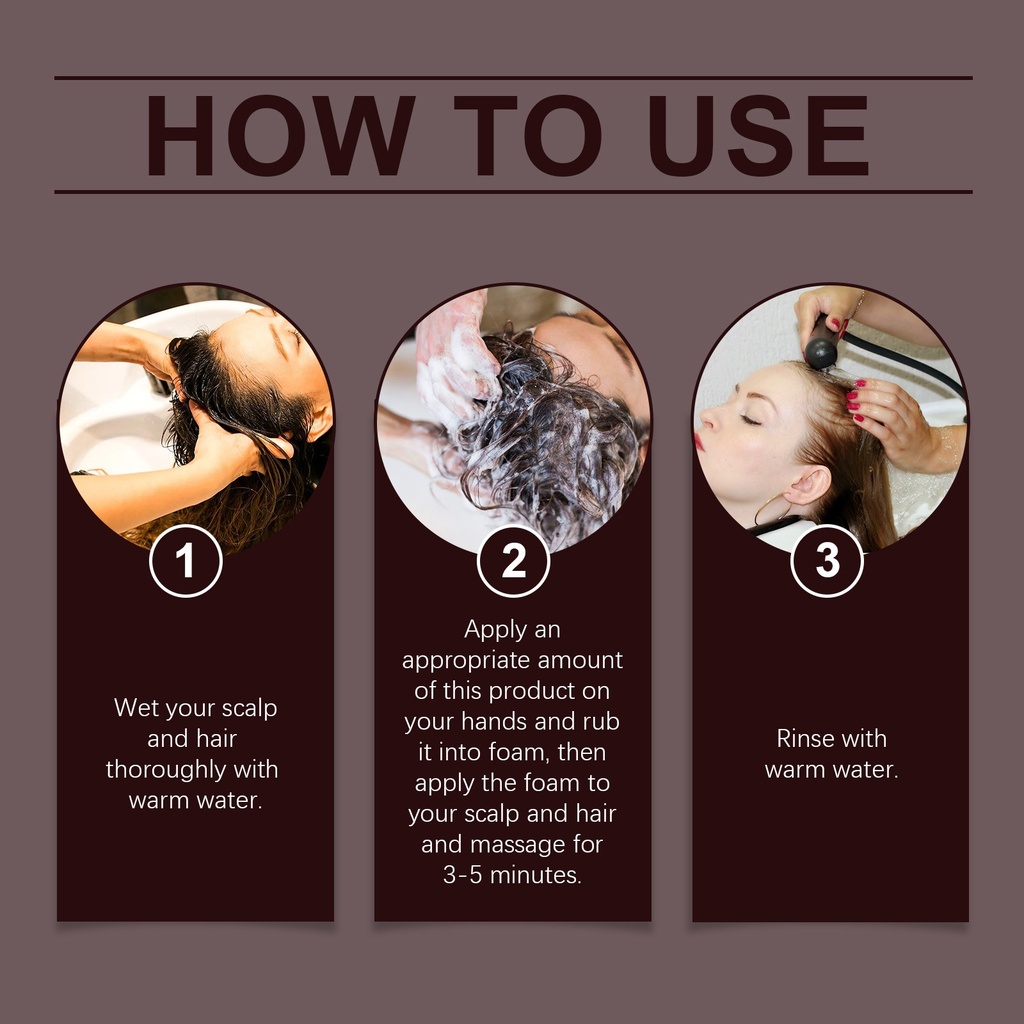 HOW TO USE

1

Wet your scalp and hair thoroughly with warm water.

2

Apply an appropriate amount of this product on your hands and rub it into foam, then apply the foam to your scalp and hair and massage for 3-5 minutes.

3

Rinse with warm water.