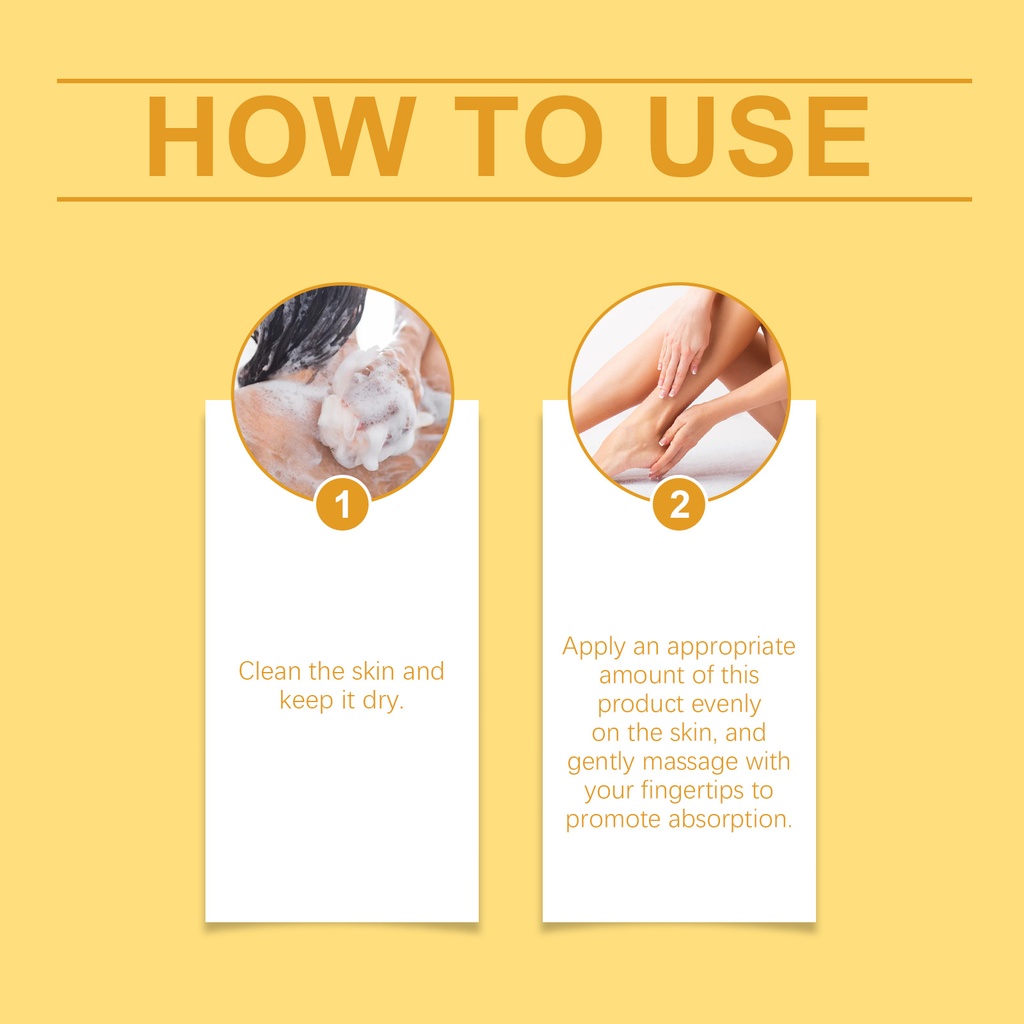 HOW TO USE

1

Clean the skin and keep it dry.

2

Apply an appropriate amount of this product evenly on the skin, and gently massage with your fingertips to promote absorption.