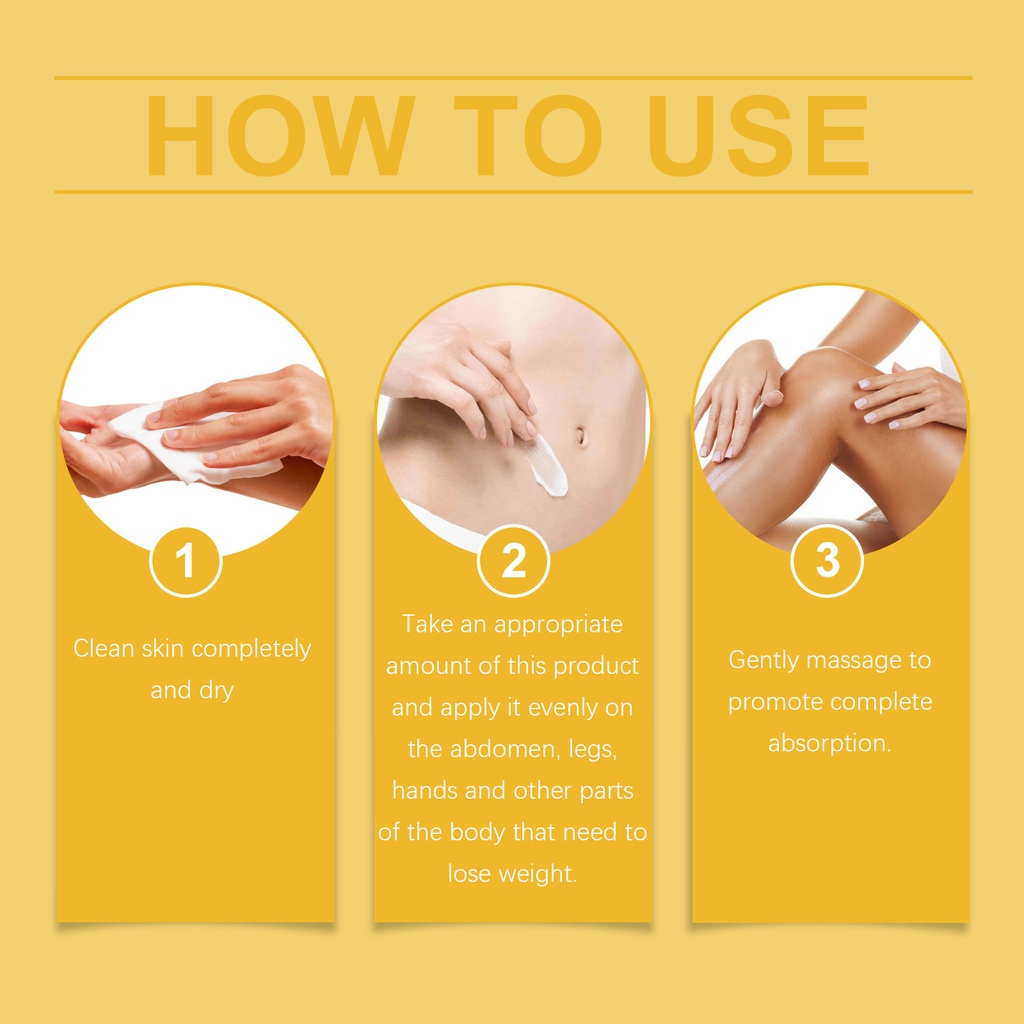 HOW TO USE

1

Clean skin completely and dry

2

Take an appropriate amount of this product and apply it evenly on the abdomen, legs, hands and other parts of the body that need to lose weight.

3

Gently massage to promote complete absorption.