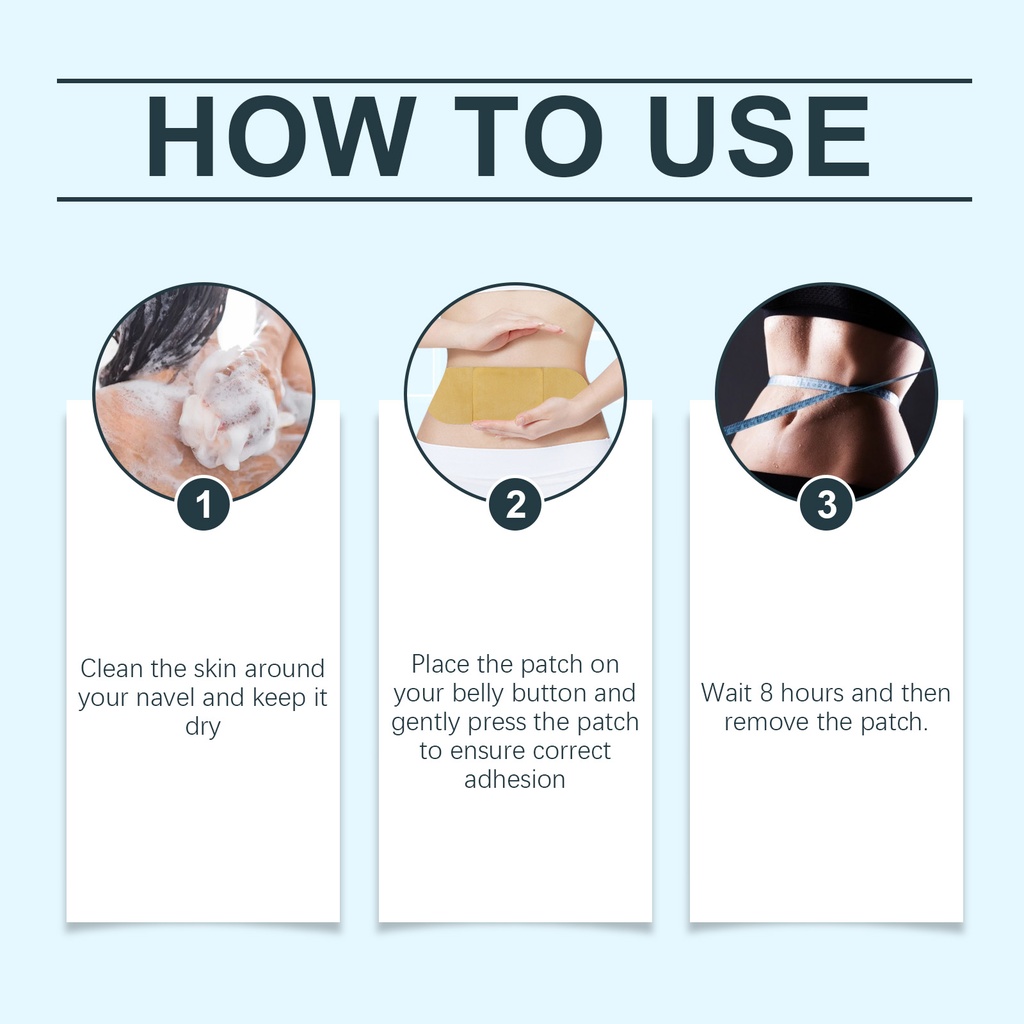 HOW TO USE

1

Clean the skin around your navel and keep it dry

2

Place the patch on your belly button and gently press the patch to ensure correct adhesion

3

Wait 8 hours and then remove the patch.