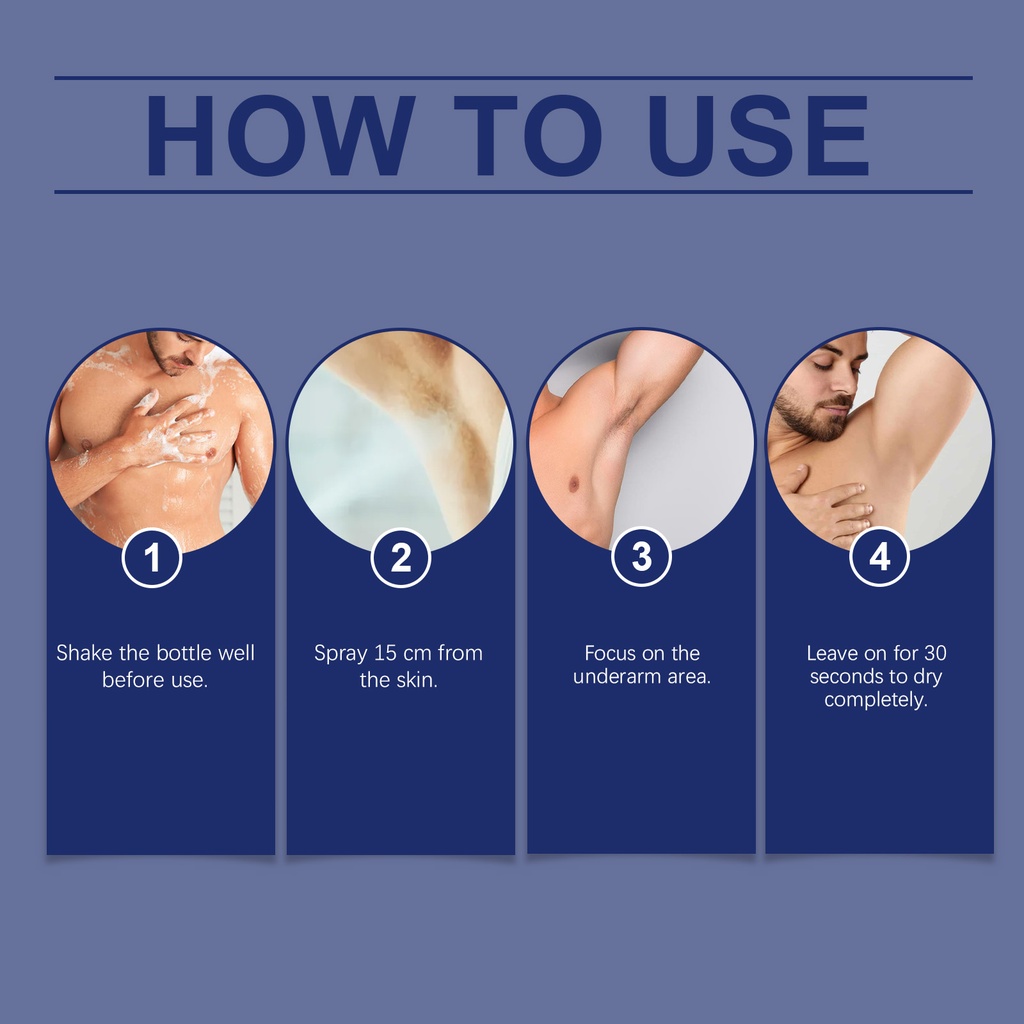 HOW TO USE

1

Shake the bottle well before use.

2

Spray 15 cm from the skin.

3

Focus on the underarm area.

4

Leave on for 30 seconds to dry completely.