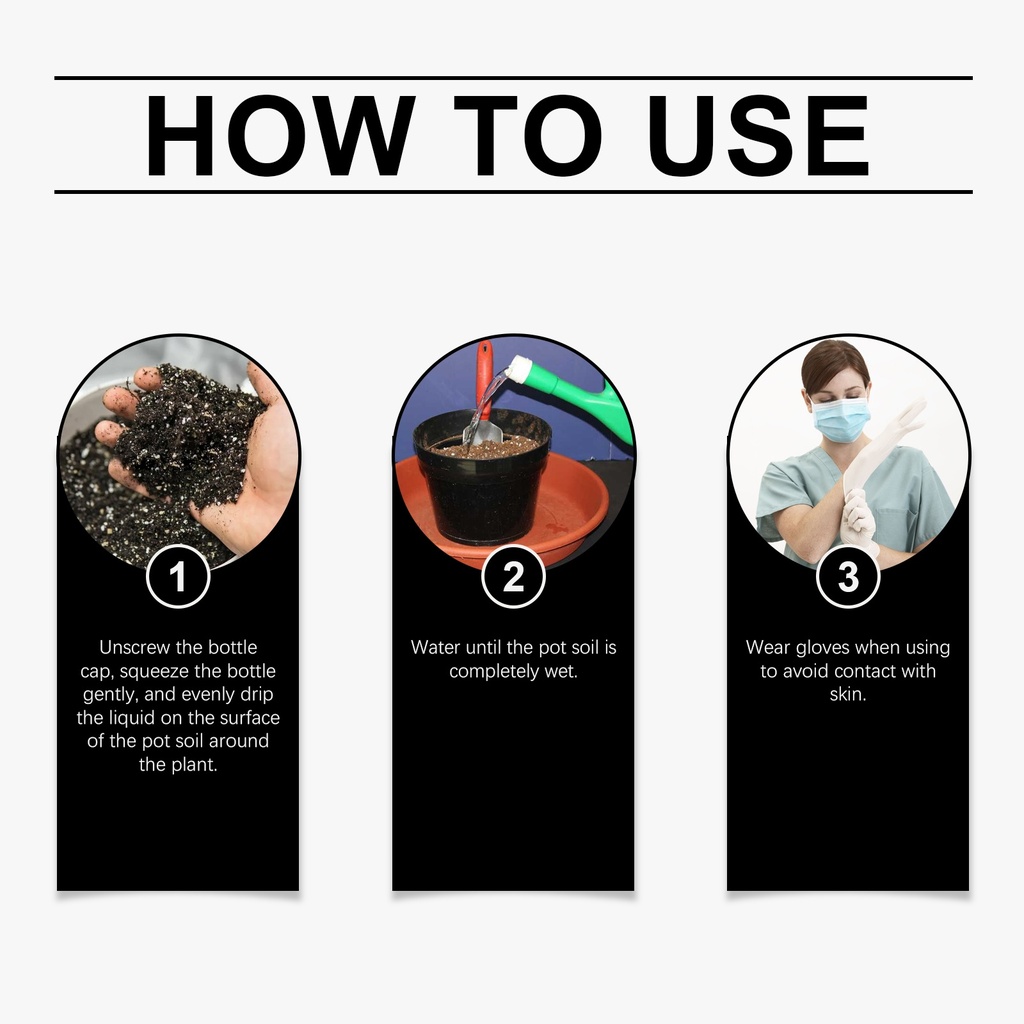 HOW TO USE

1

Unscrew the bottle cap, squeeze the bottle gently, and evenly drip the liquid on the surface of the pot soil around the plant.

2

Water until the pot soil is completely wet.

3

Wear gloves when using to avoid contact with skin.