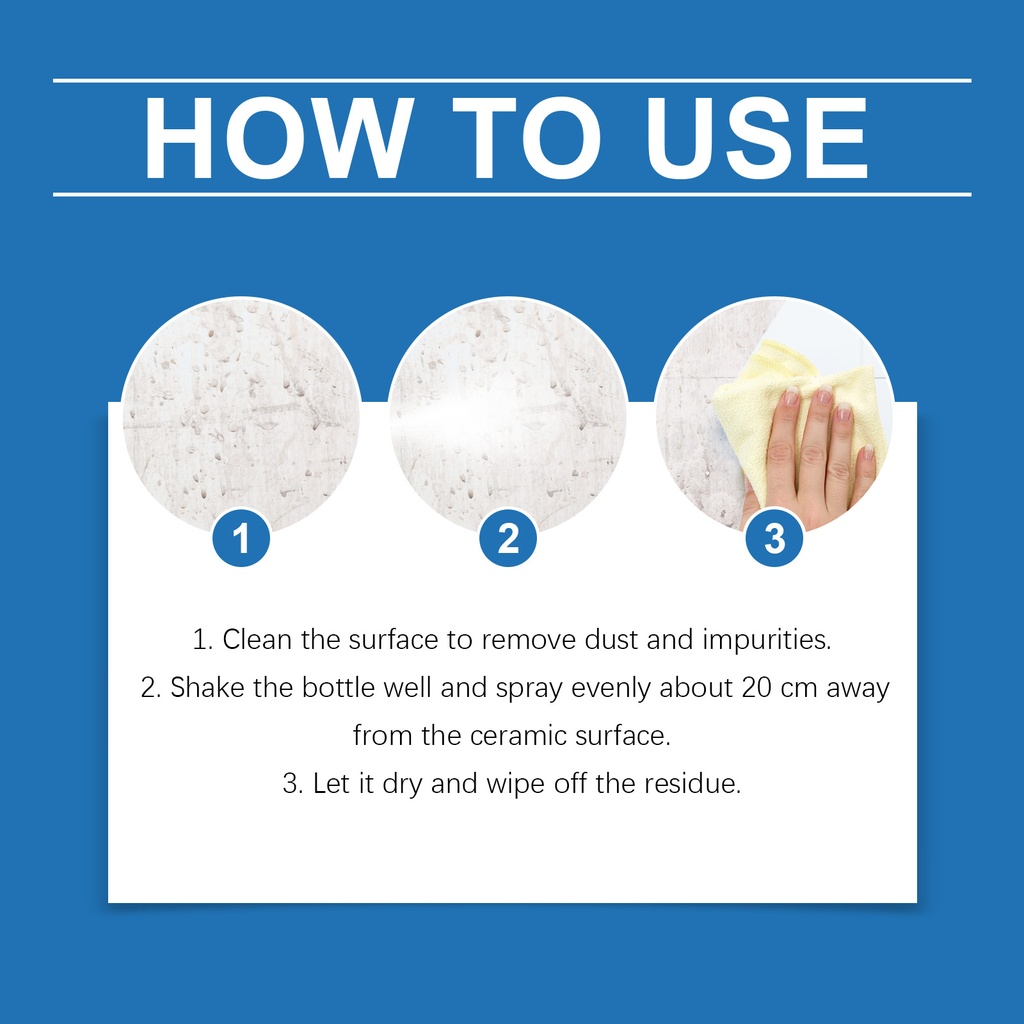 HOW TO USE

1

2

3

1. Clean the surface to remove dust and impurities.
2. Shake the bottle well and spray evenly about 20 cm away from the ceramic surface.
3. Let it dry and wipe off the residue.