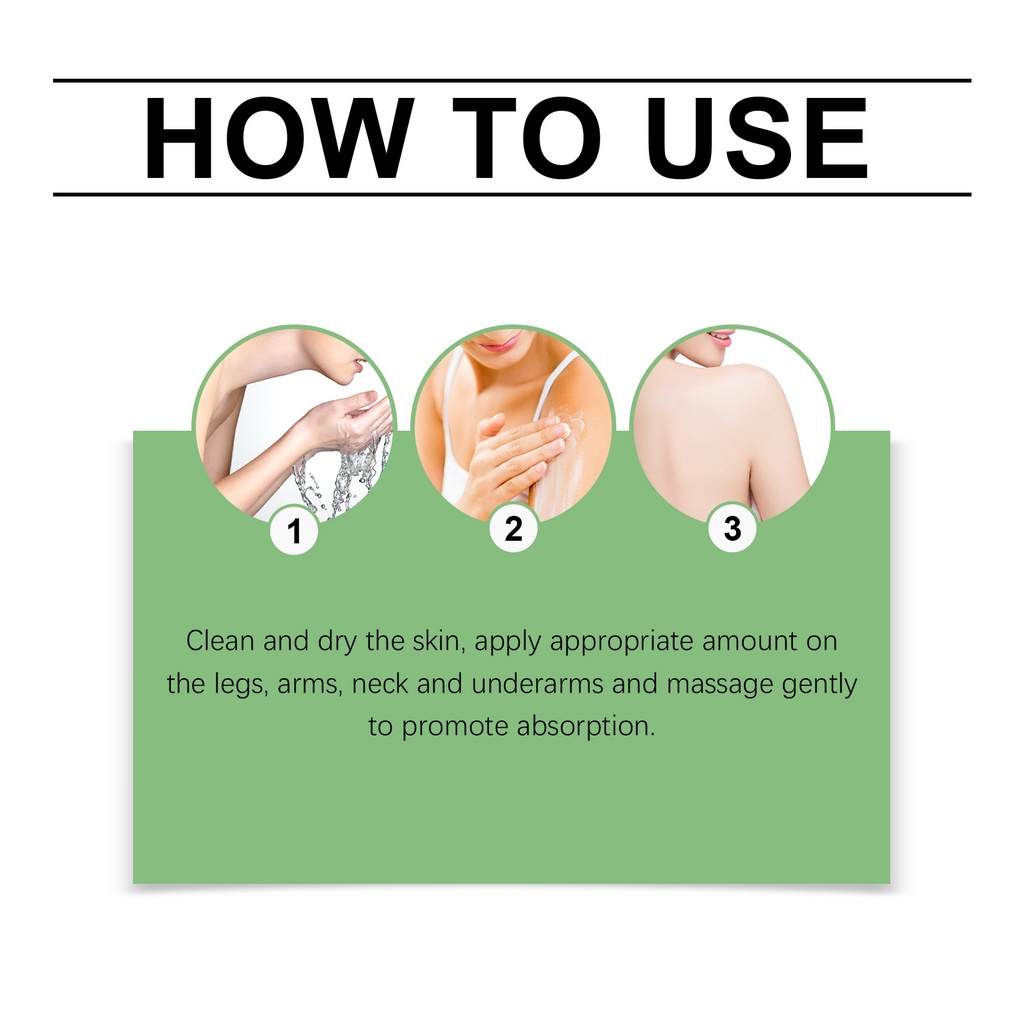 HOW TO USE

1

2

3

Clean and dry the skin, apply appropriate amount on the legs, arms, neck and underarms and massage gently to promote absorption.