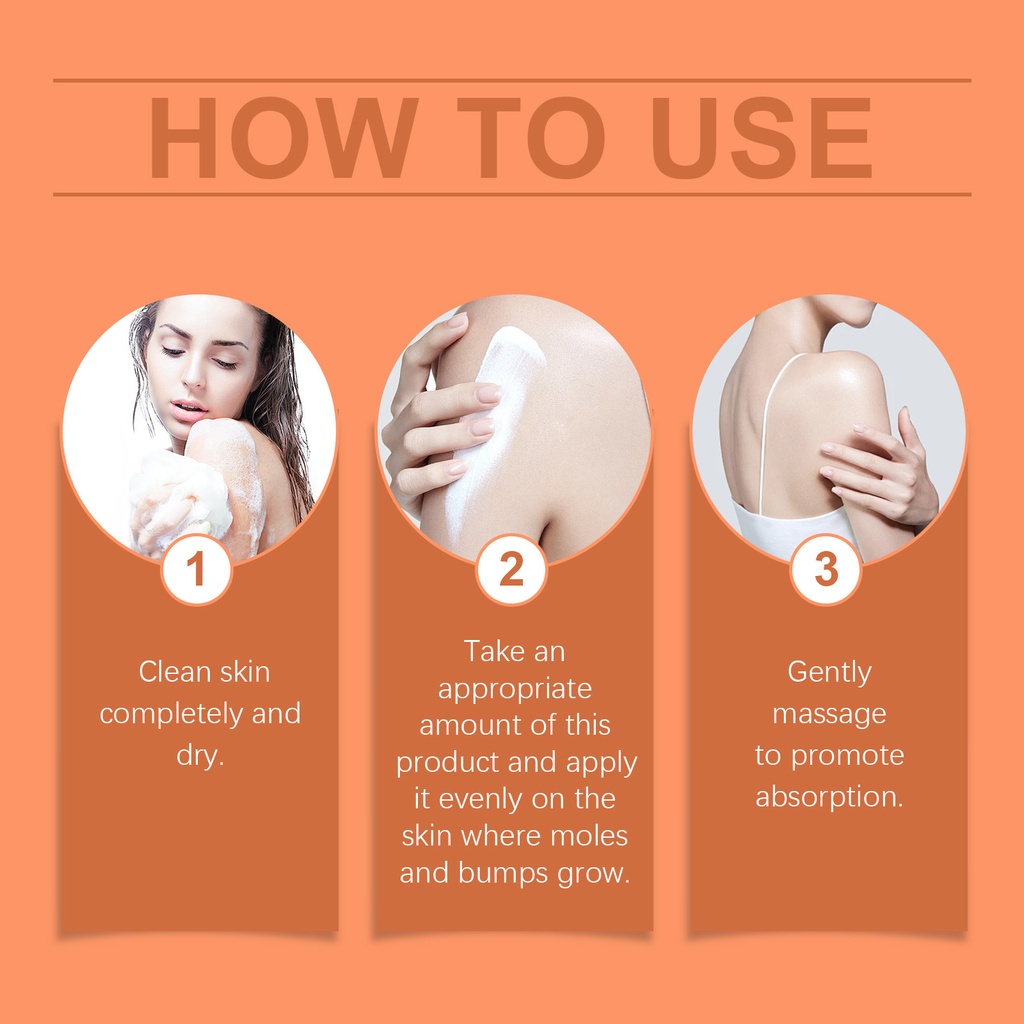 HOW TO USE

1

Clean skin completely and dry.

2

Take an appropriate amount of this product and apply it evenly on the skin where moles and bumps grow.

3

Gently massage to promote absorption.