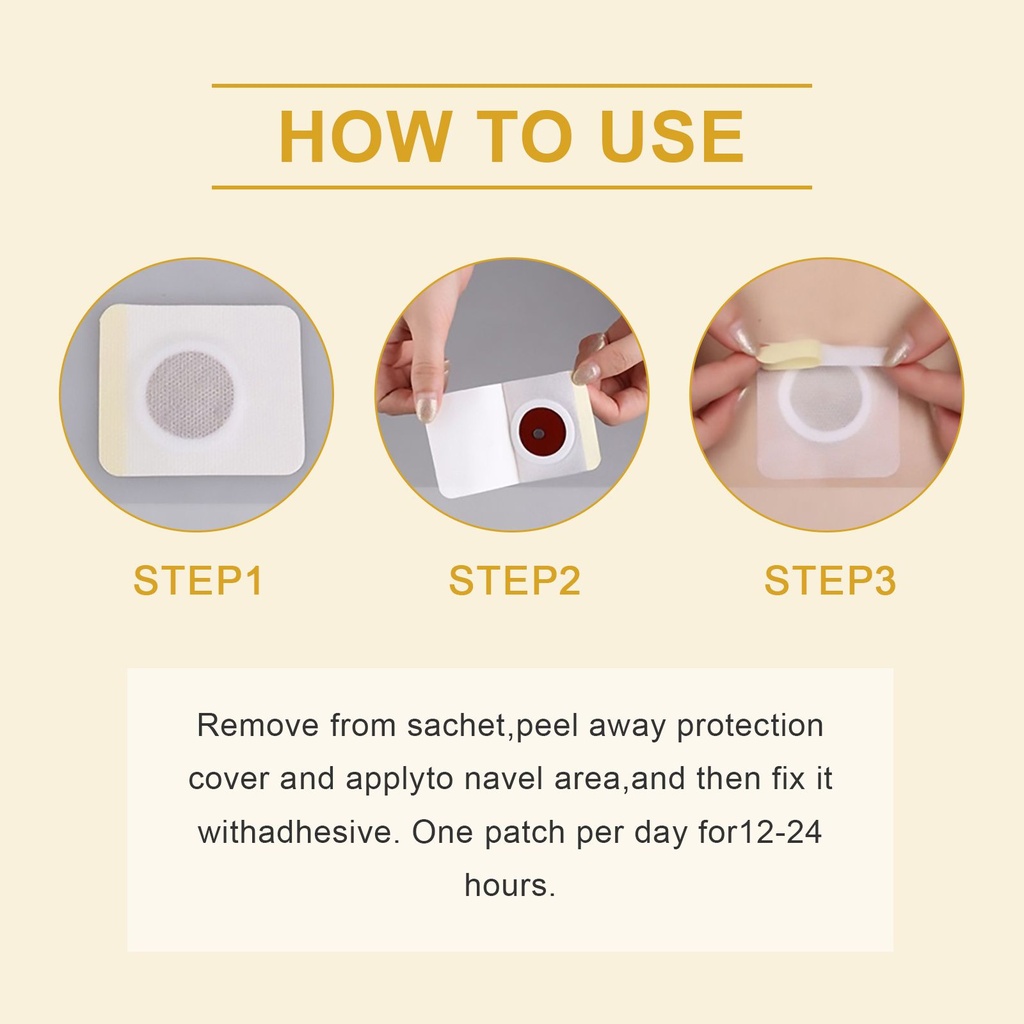 HOW TO USE

STEP1

STEP2

STEP3

Remove from sachet,peel away protection cover and applyto navel area,and then fix it withadhesive. One patch per day for12-24 hours.