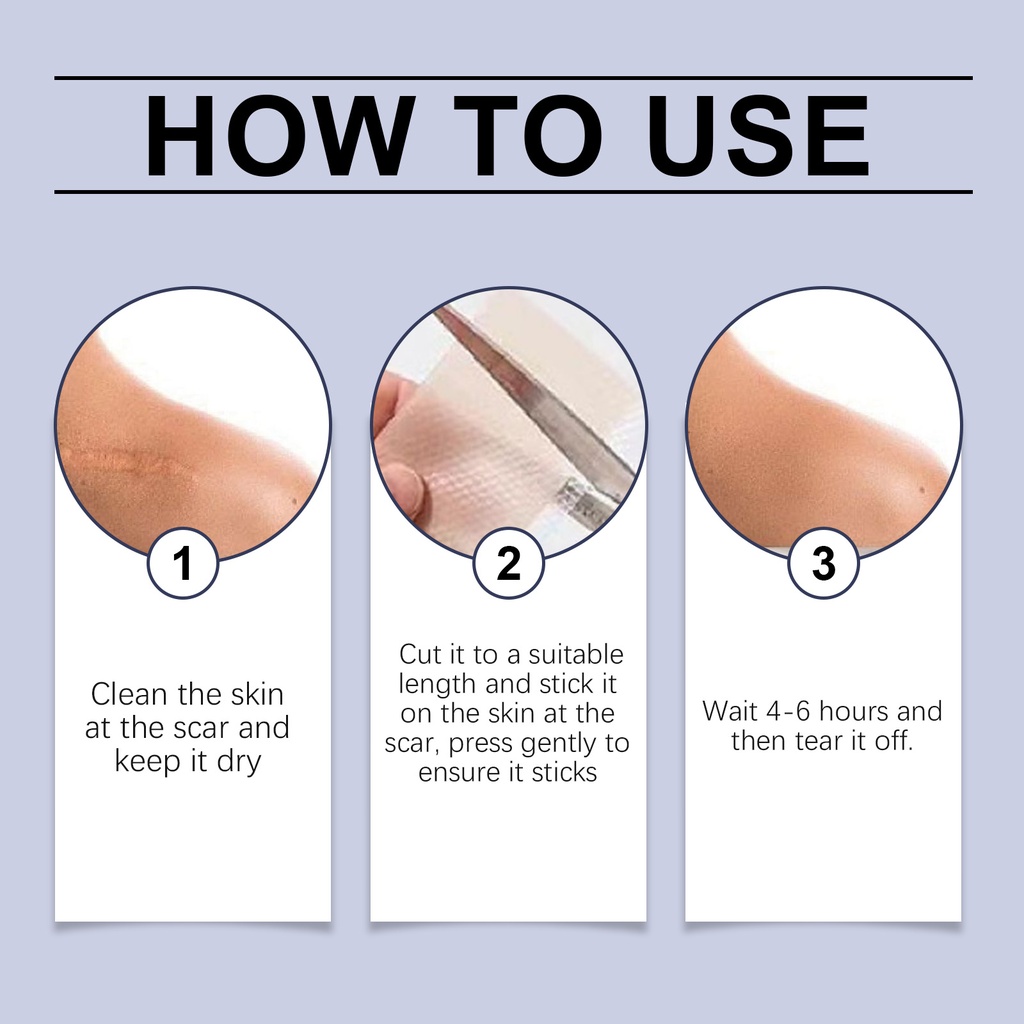 HOW TO USE

1

Clean the skin at the scar and keep it dry

2

Cut it to a suitable length and stick it on the skin at the scar, press gently to ensure it sticks

3

Wait 4-6 hours and then tear it off.