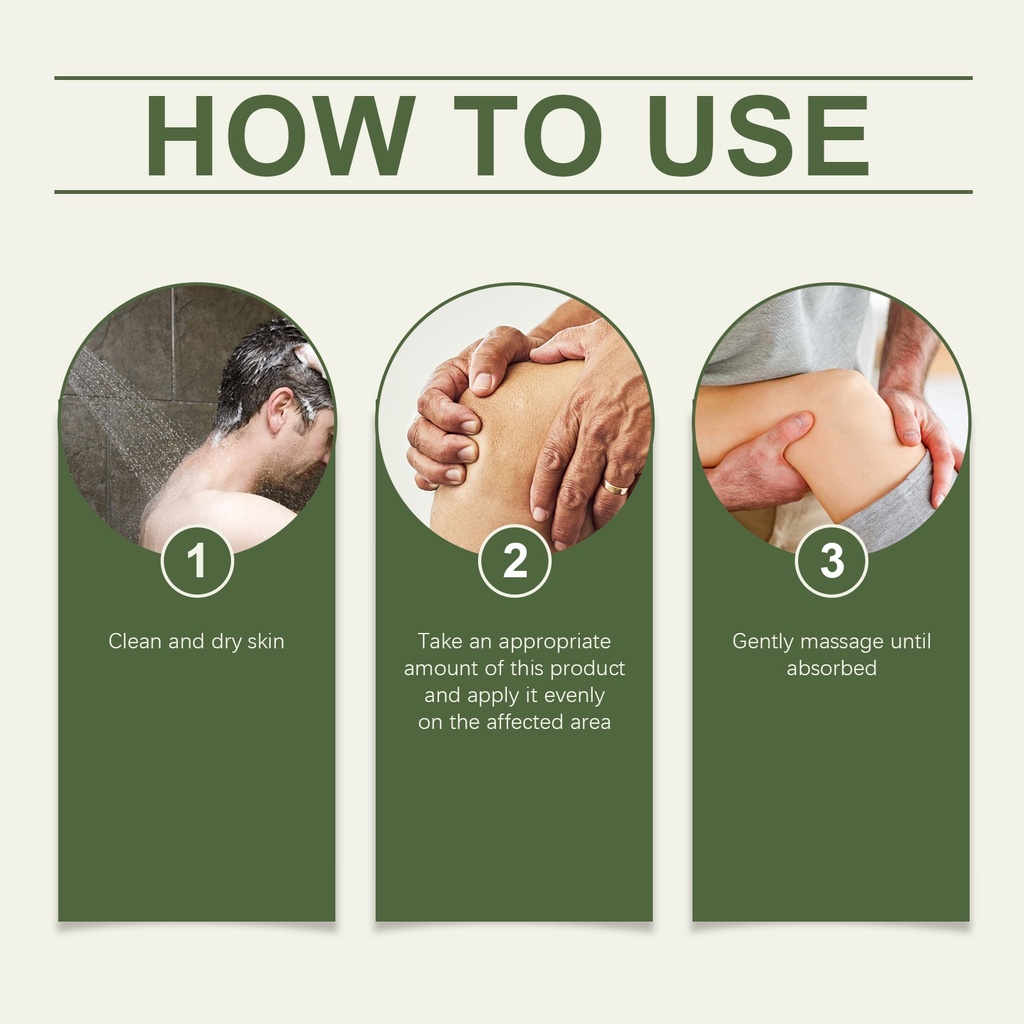 HOW TO USE

1

Clean and dry skin

2

Take an appropriate amount of this product and apply it evenly on the affected area

3

Gently massage until absorbed