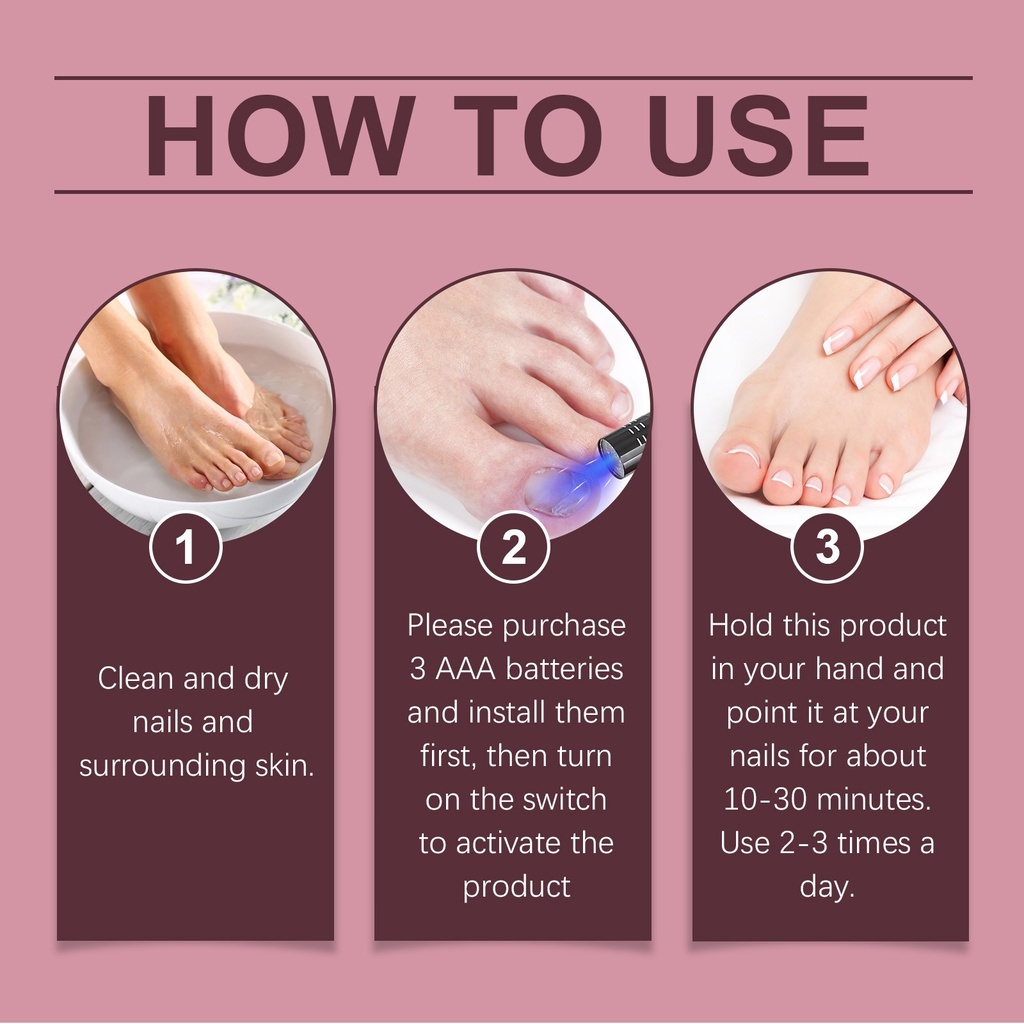 HOW TO USE

1

Clean and dry nails and surrounding skin.

2

Please purchase 3 AAA batteries and install them first, then turn on the switch to activate the product

3

Hold this product in your hand and point it at your nails for about 10-30 minutes. Use 2-3 times a day.