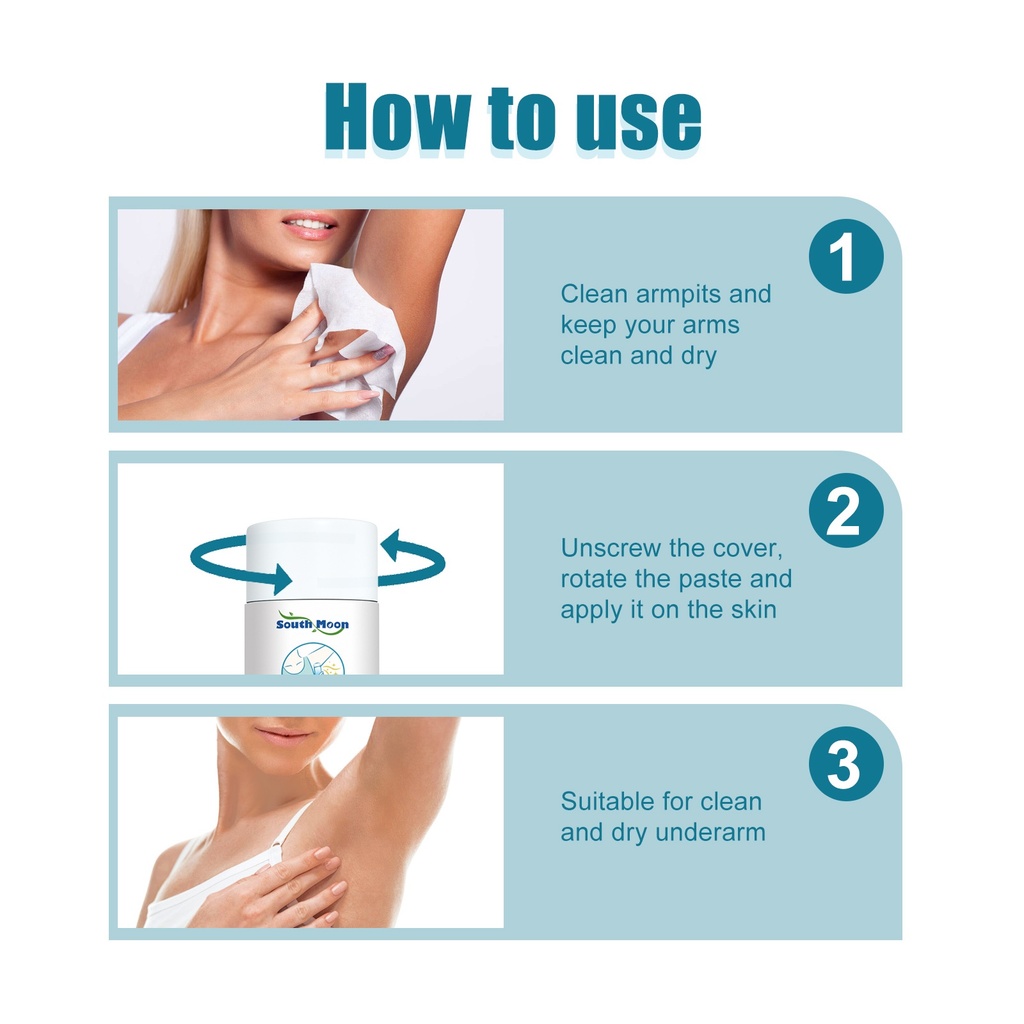 How to use

1

Clean armpits and keep your arms clean and dry

South Moon

2

Unscrew the cover, rotate the paste and apply it on the skin

3

Suitable for clean and dry underarm