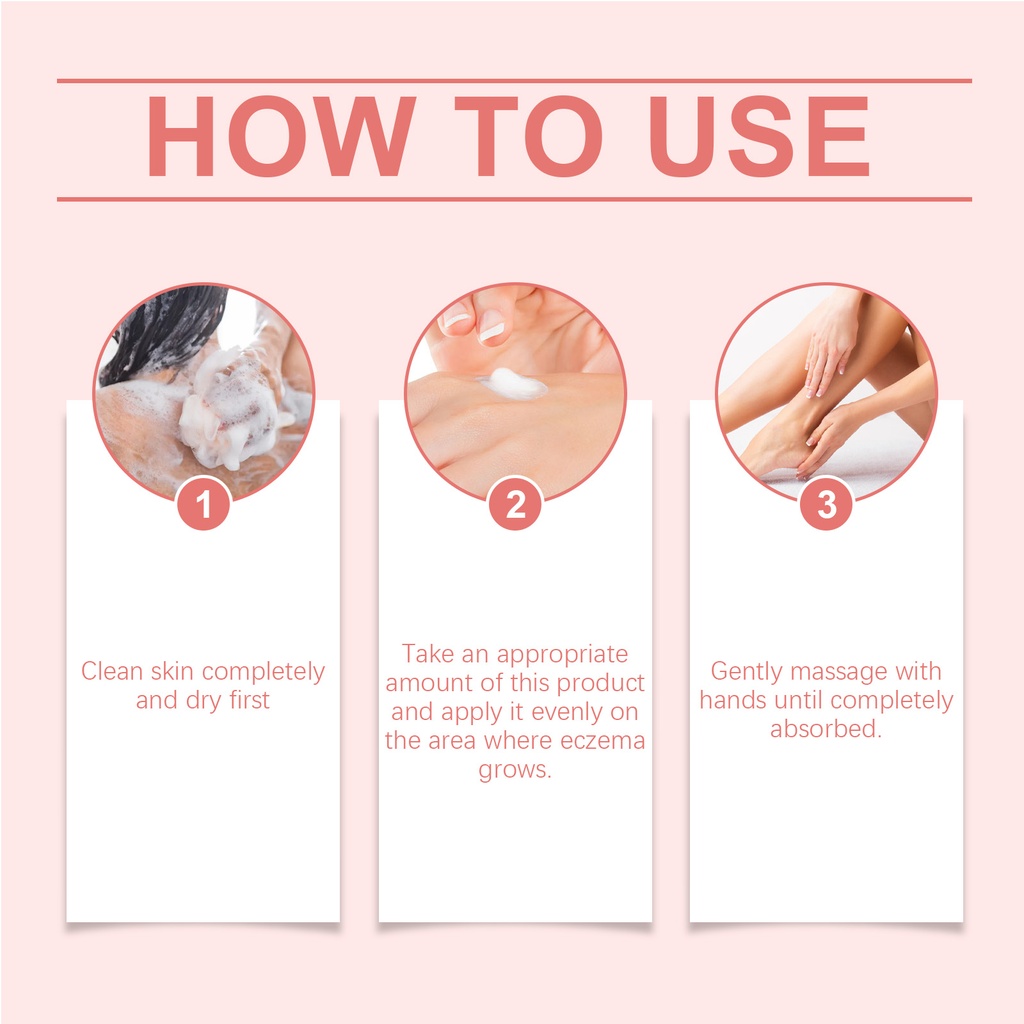 HOW TO USE

1

Clean skin completely and dry first

2

Take an appropriate amount of this product and apply it evenly on the area where eczema grows.

3

Gently massage with hands until completely absorbed.