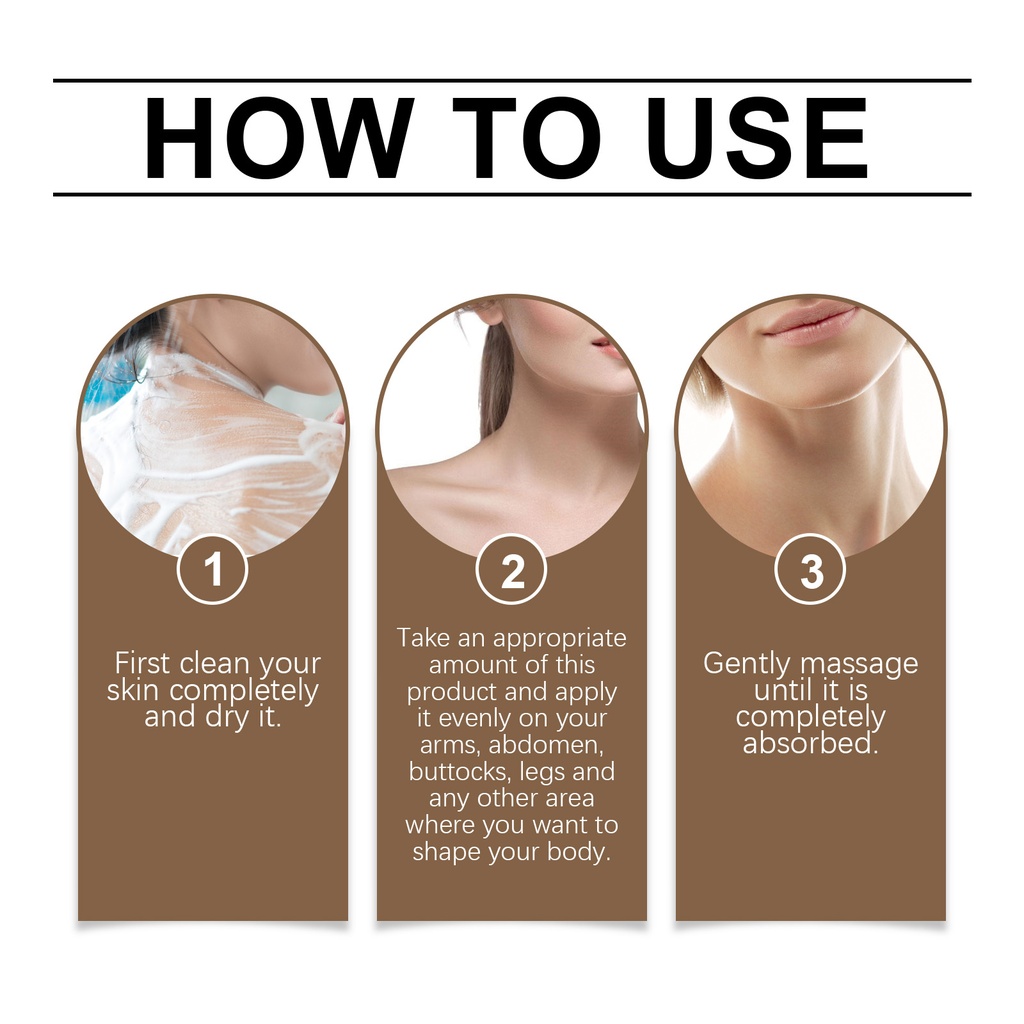 HOW TO USE

1

First clean your skin completely and dry it.

2

Take an appropriate amount of this product and apply it evenly on your arms, abdomen, buttocks, legs and any other area where you want to shape your body.

3

Gently massage until it is completely absorbed.