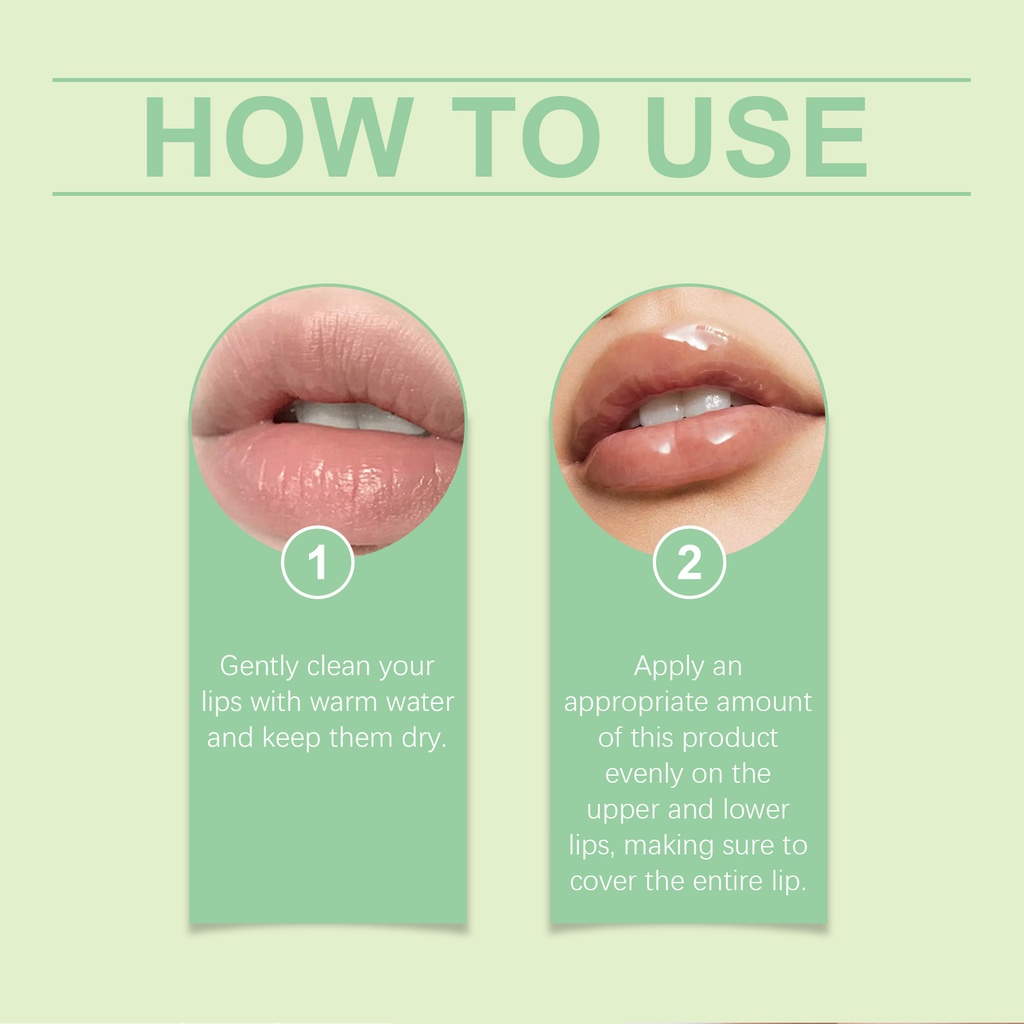 HOW TO USE

1

Gently clean your lips with warm water and keep them dry.

2

Apply an appropriate amount of this product evenly on the upper and lower lips, making sure to cover the entire lip.